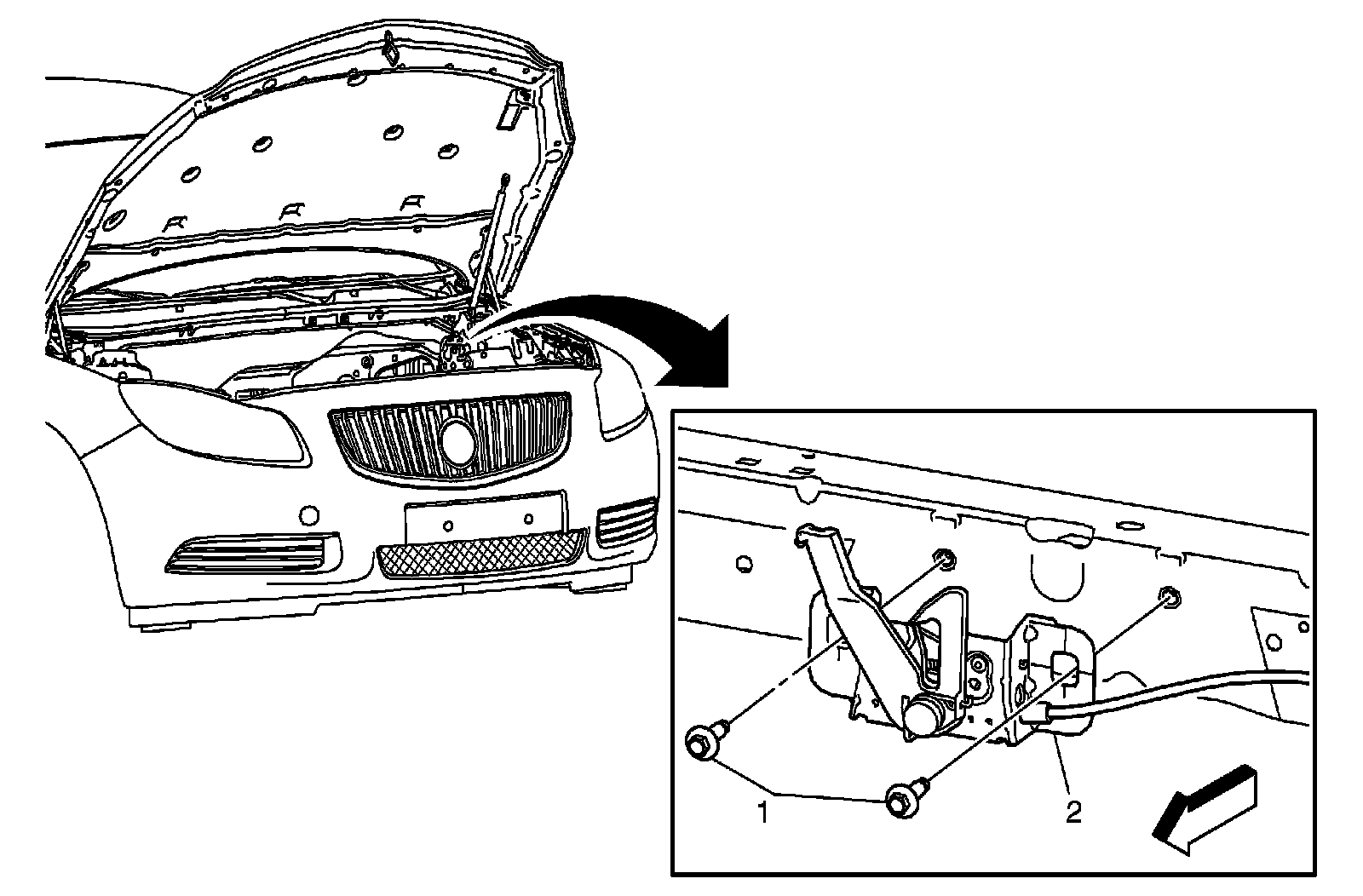 1
2