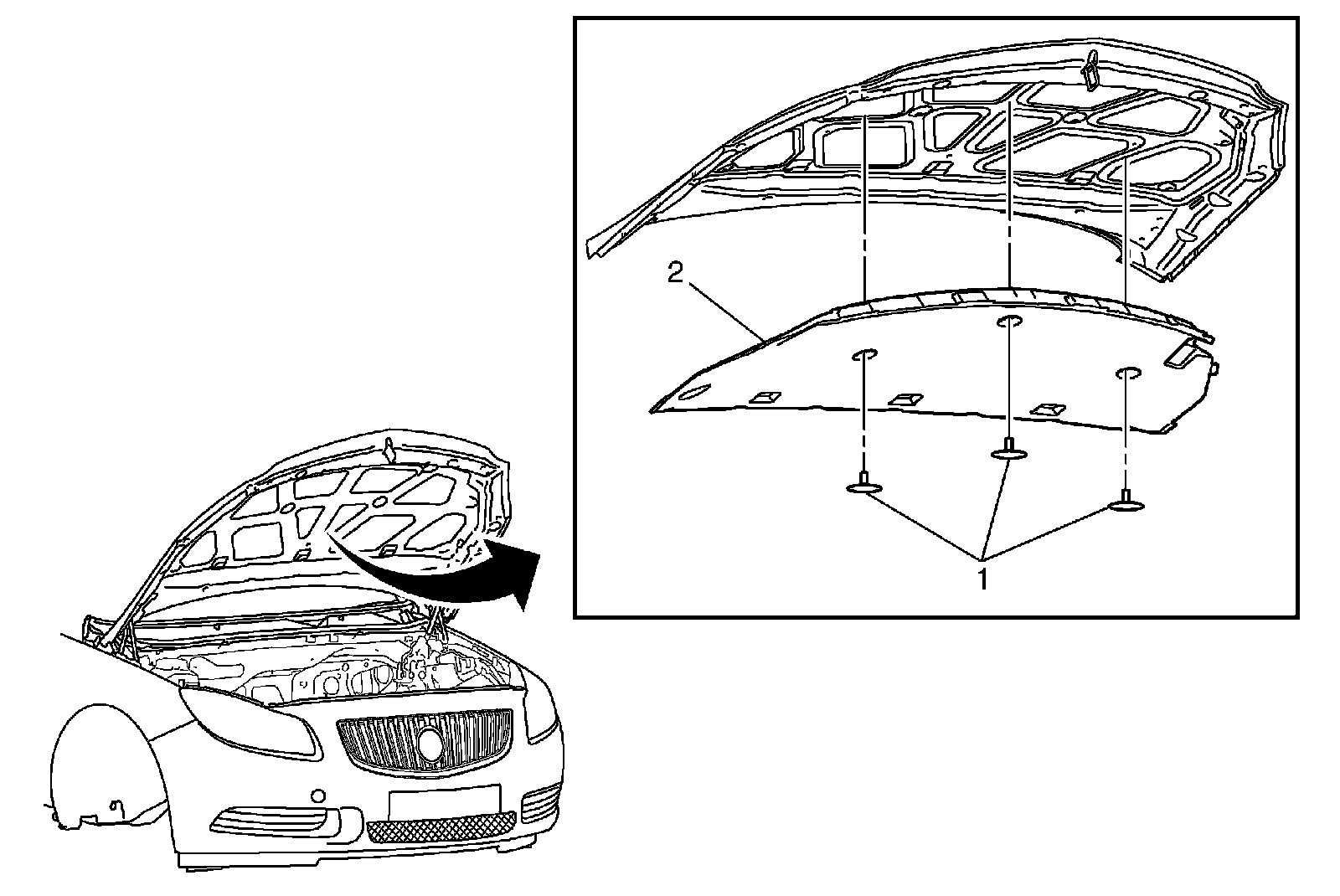 2

1