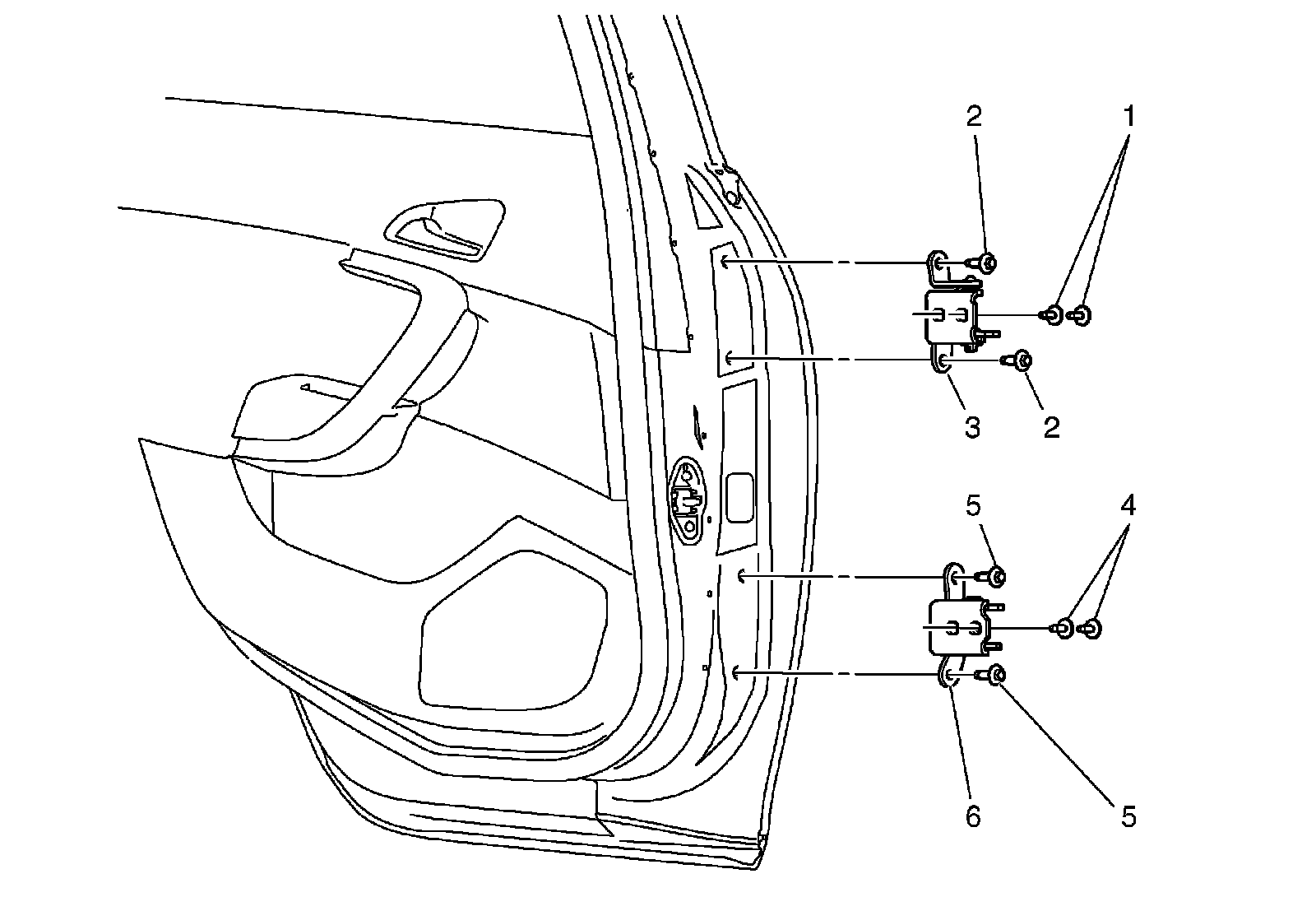 2
1
3
2
5
4
6
5