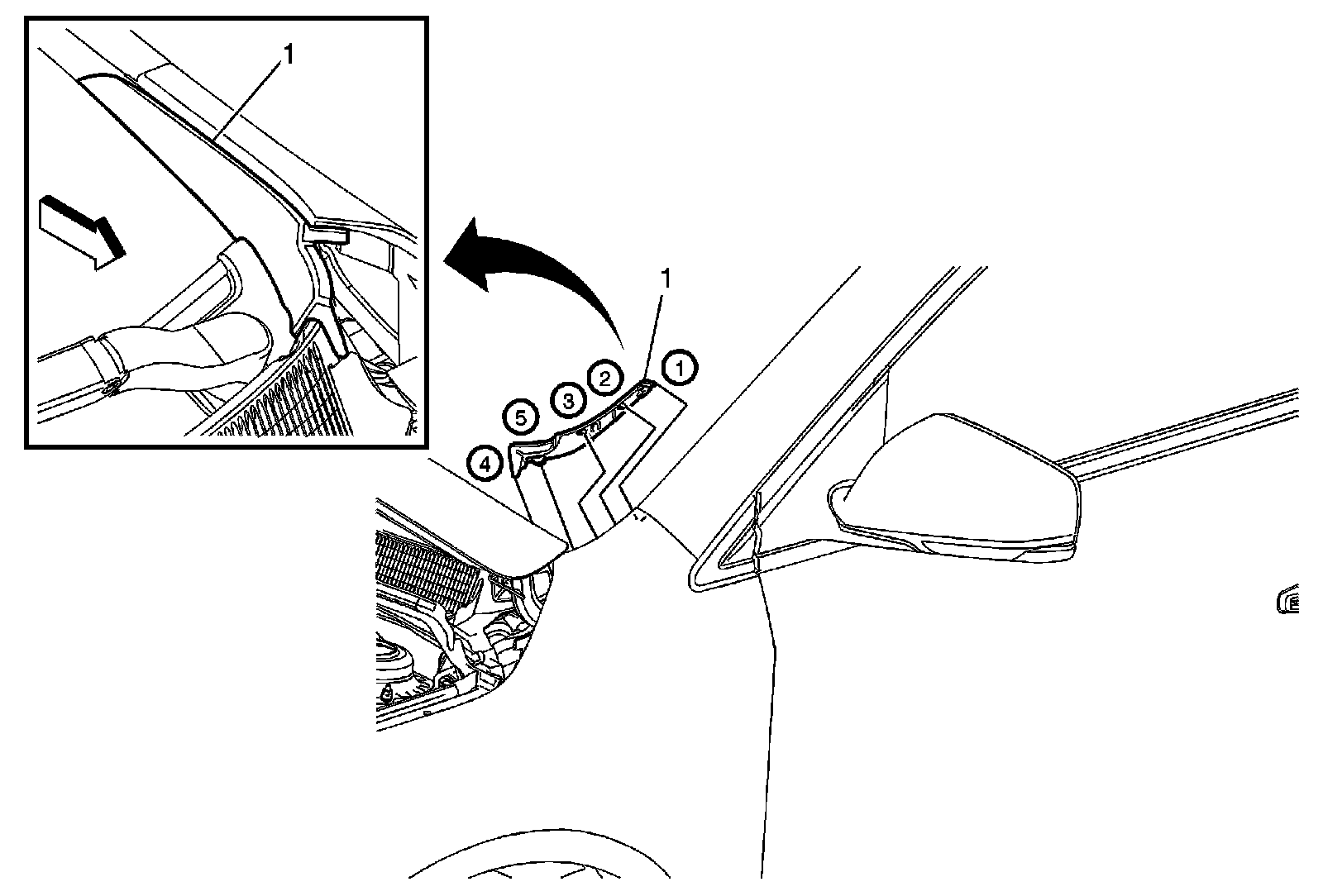 1
1
1
2
3
5
4