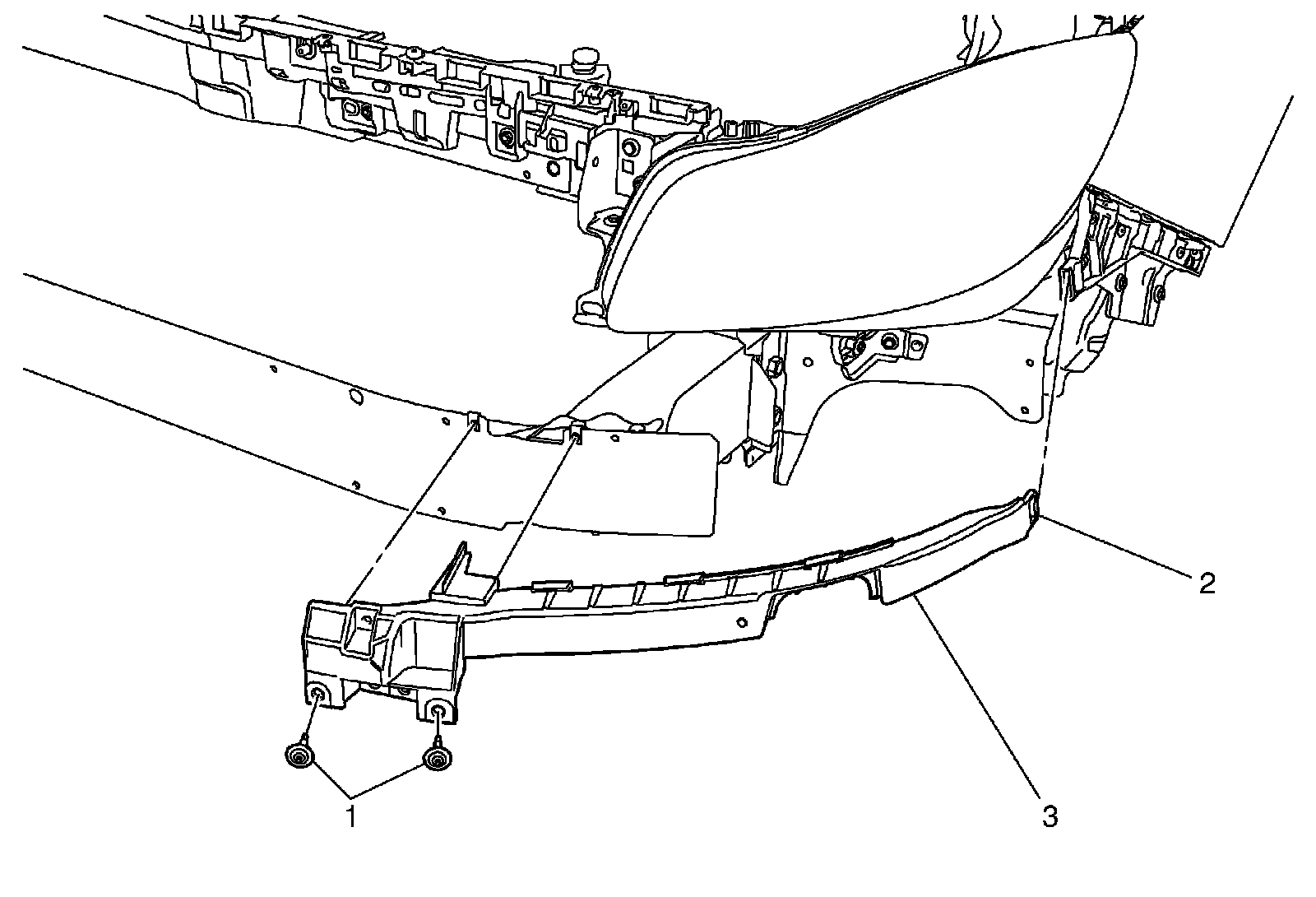 2
1
3