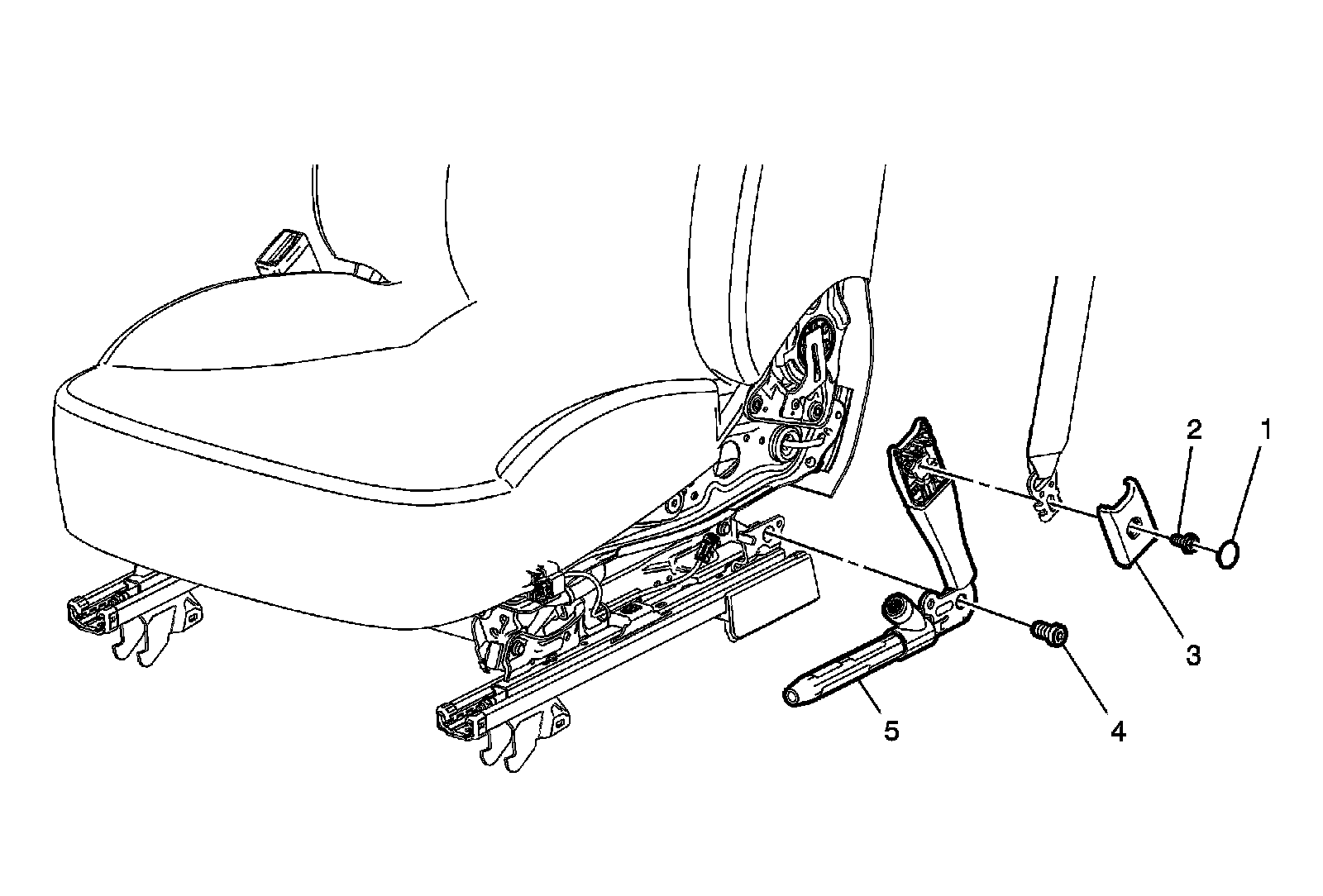 2
1
3
4
5