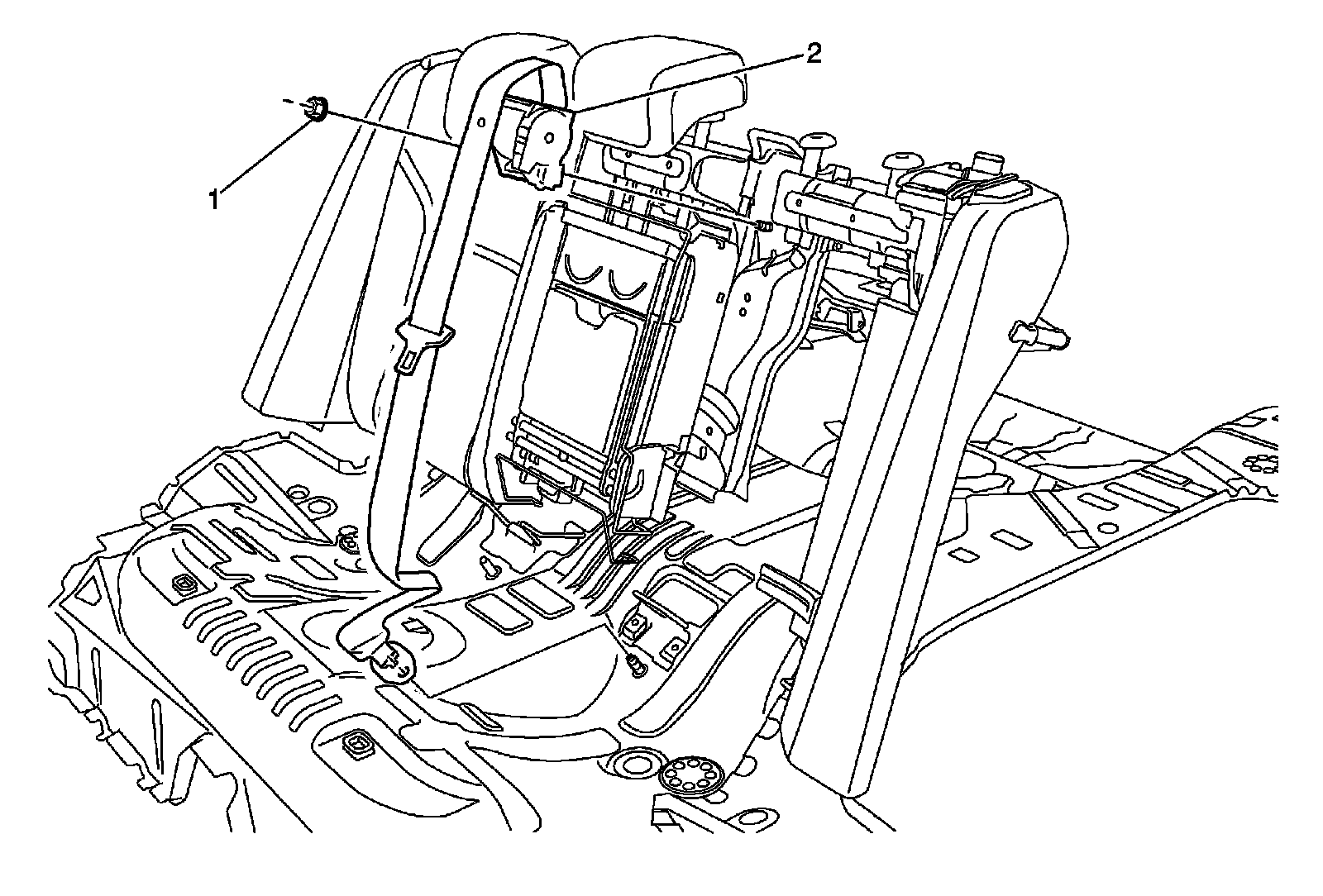 2

1