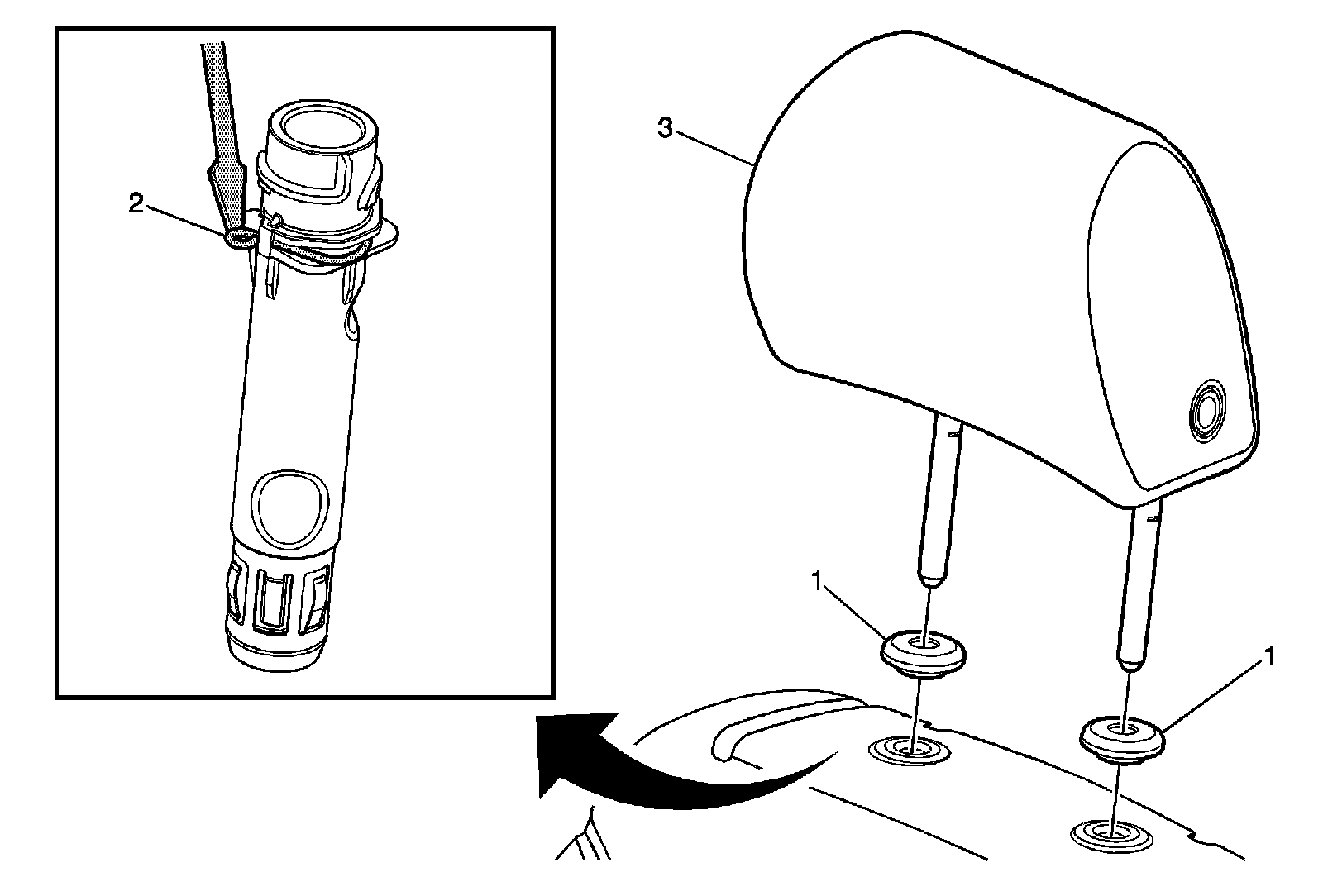 2
3
1
1