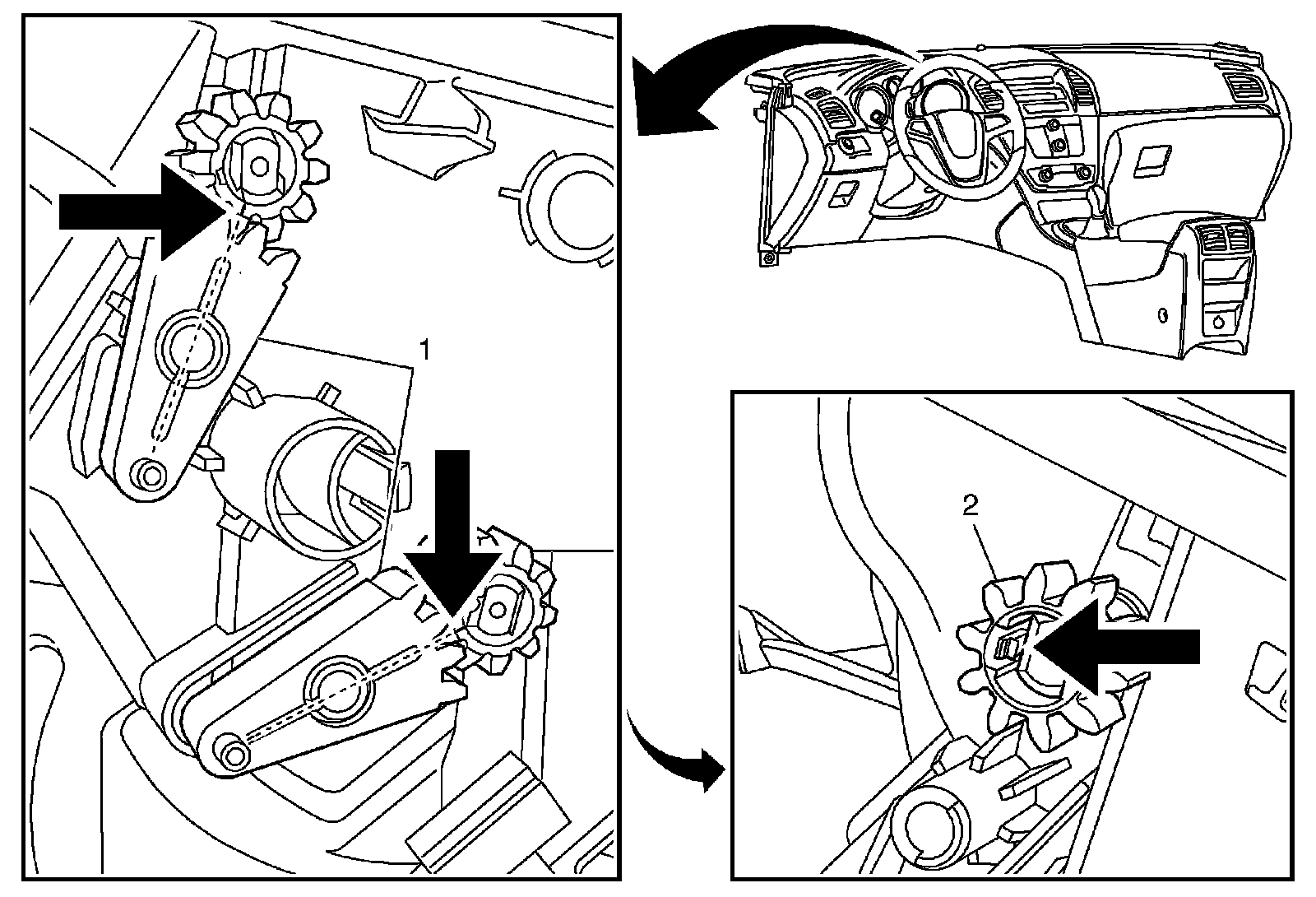 1

2