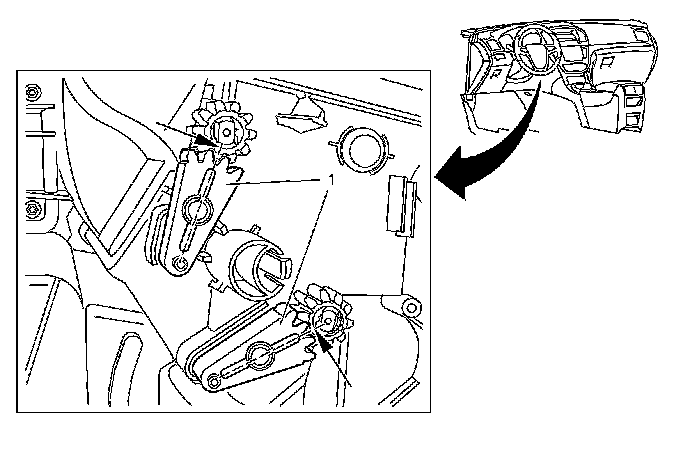 1