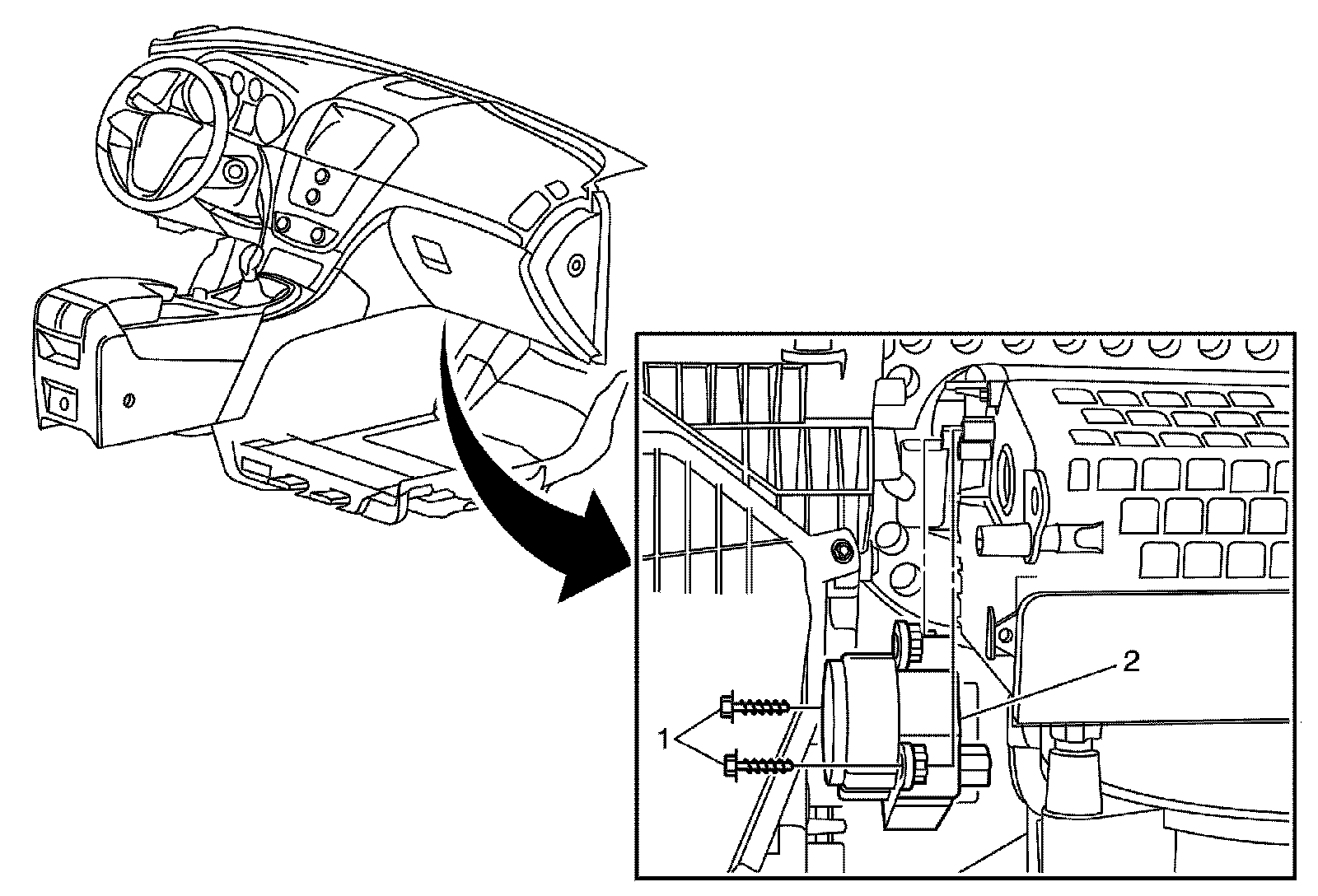 2
1