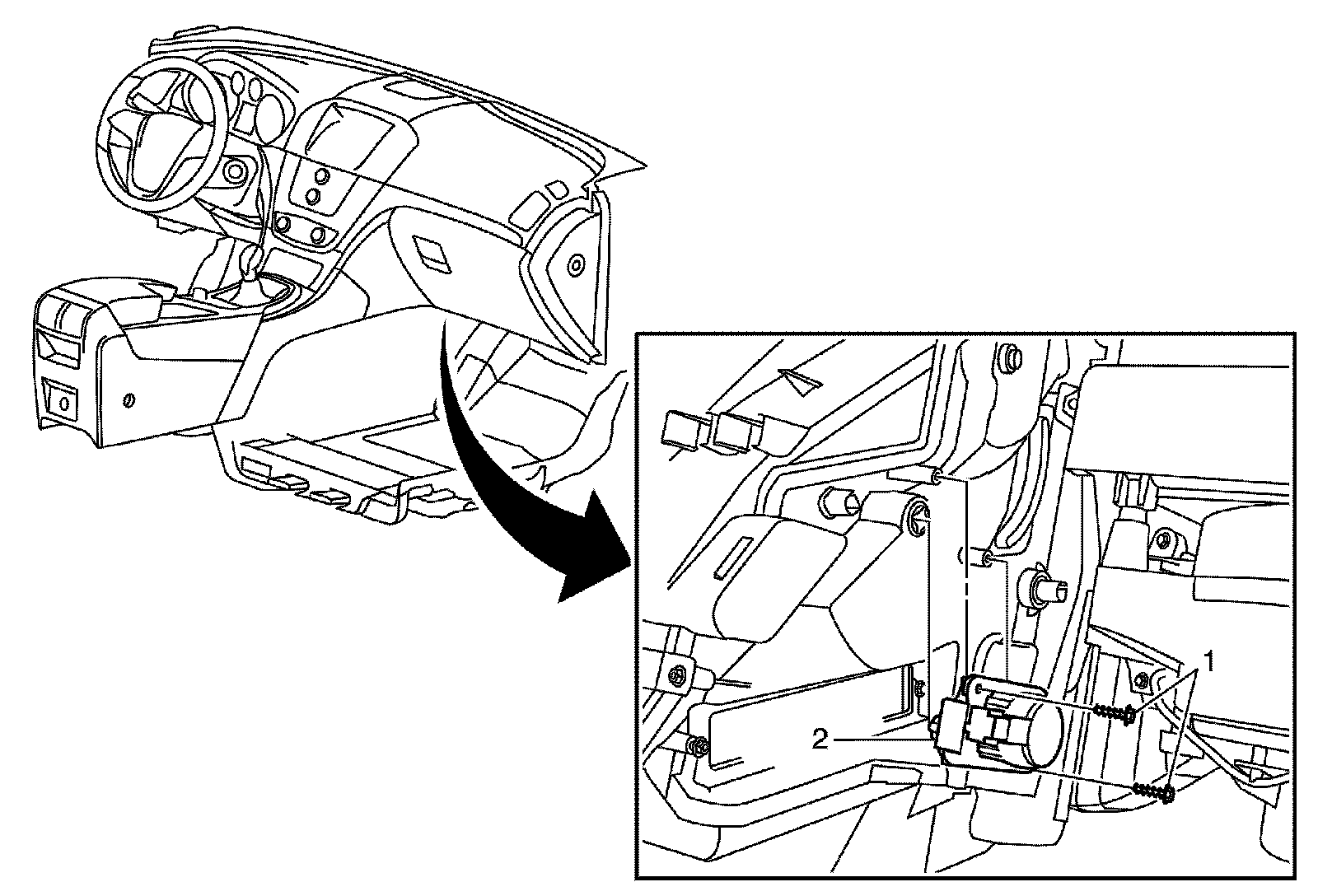 1
2