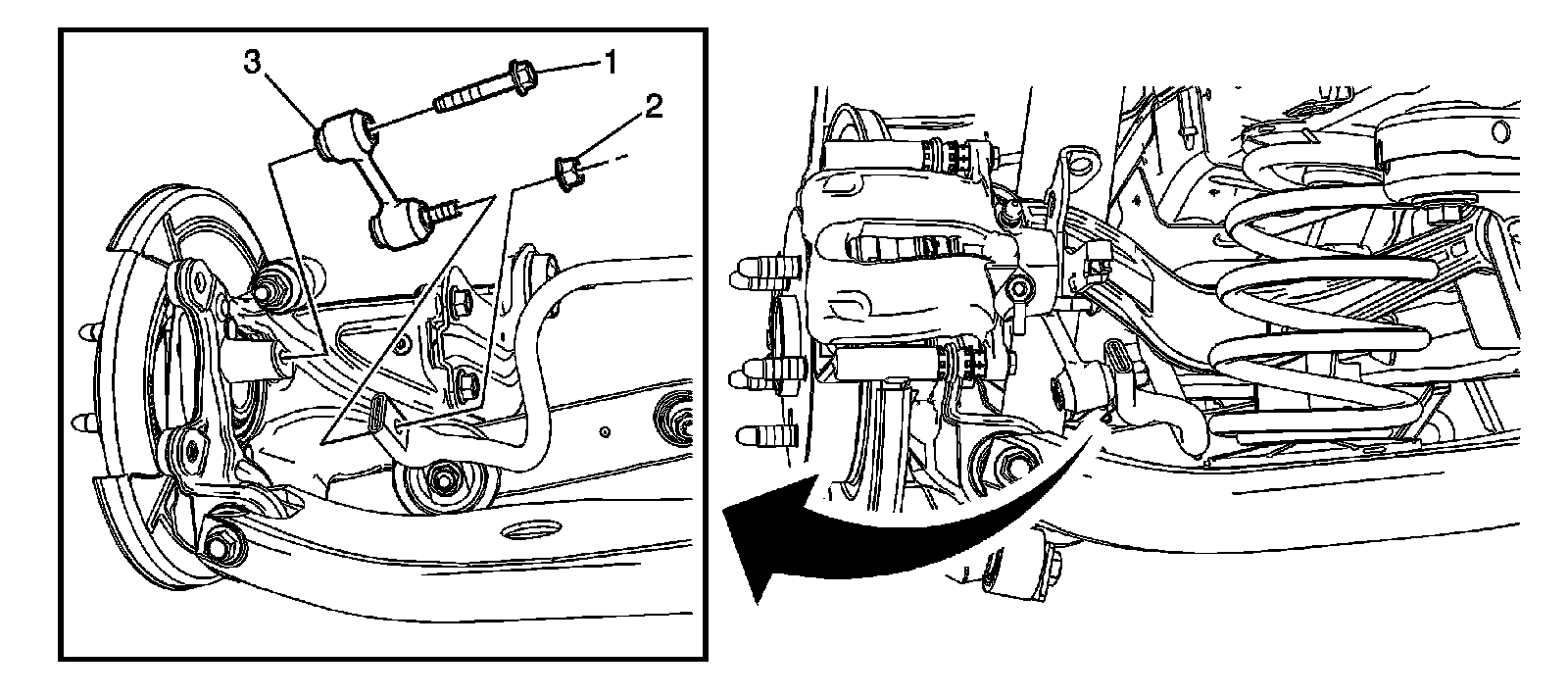 3
1
2