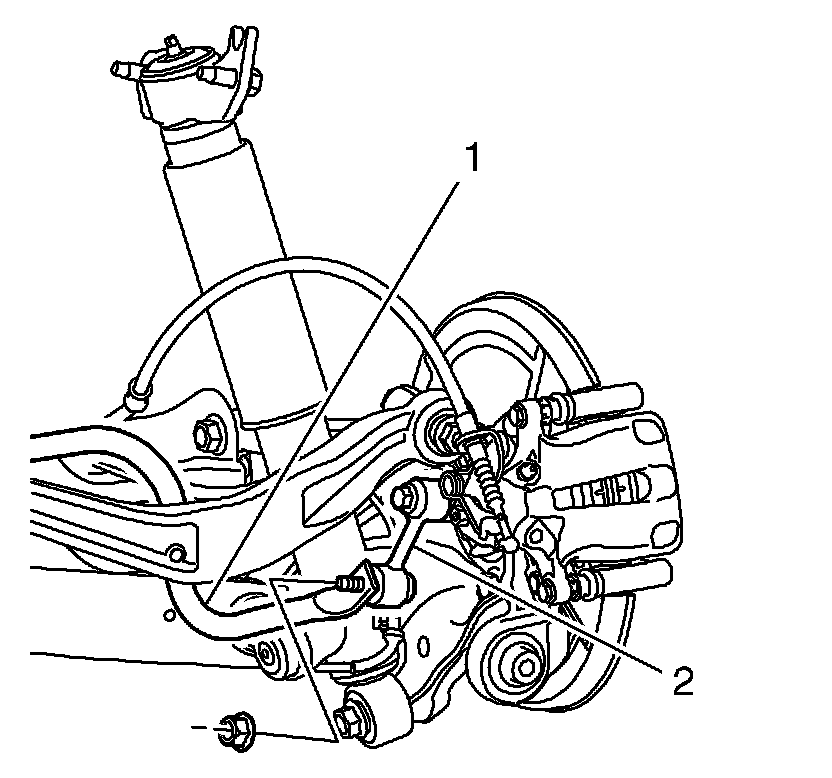 1

2