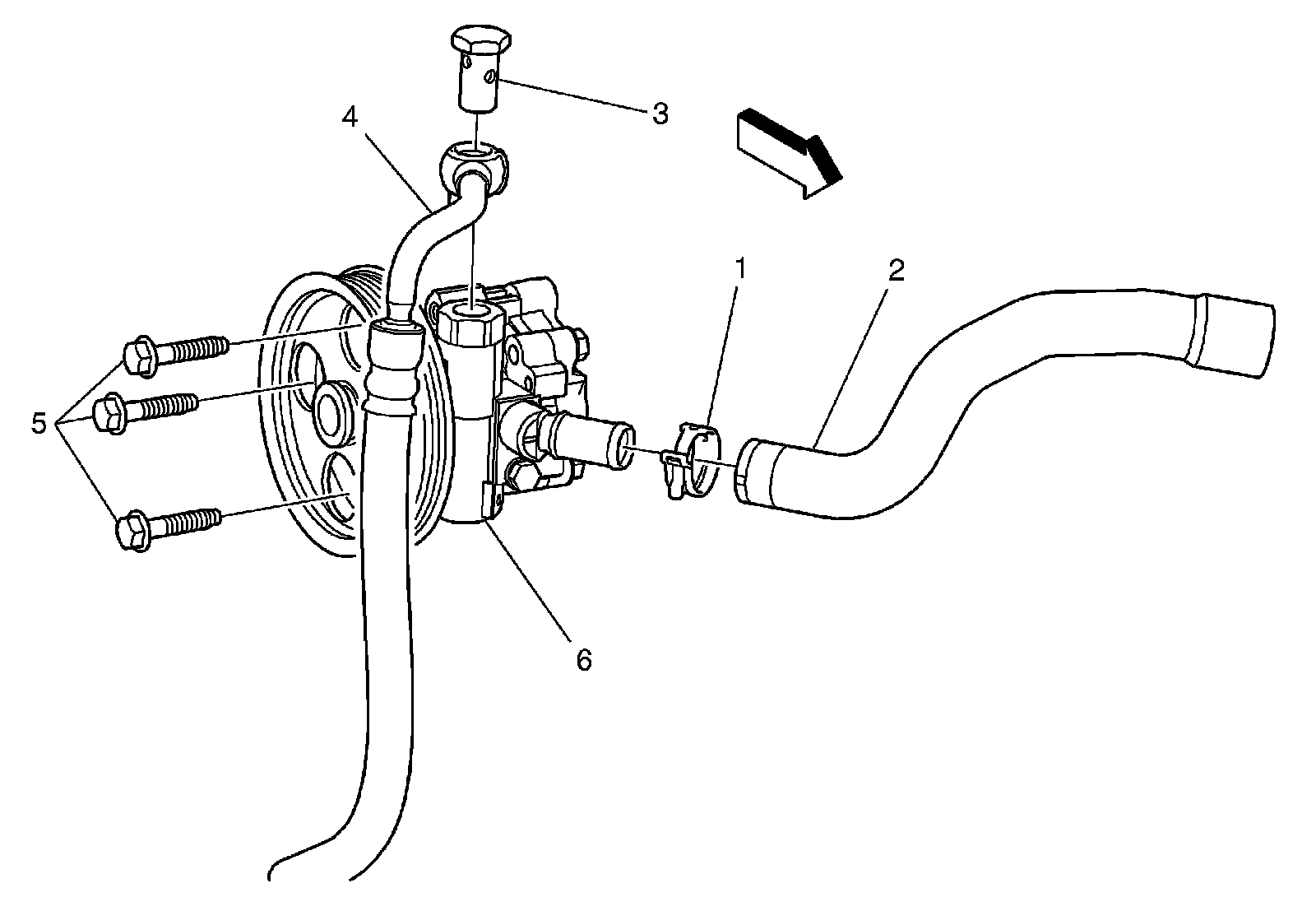 3
4
1
2
5
6