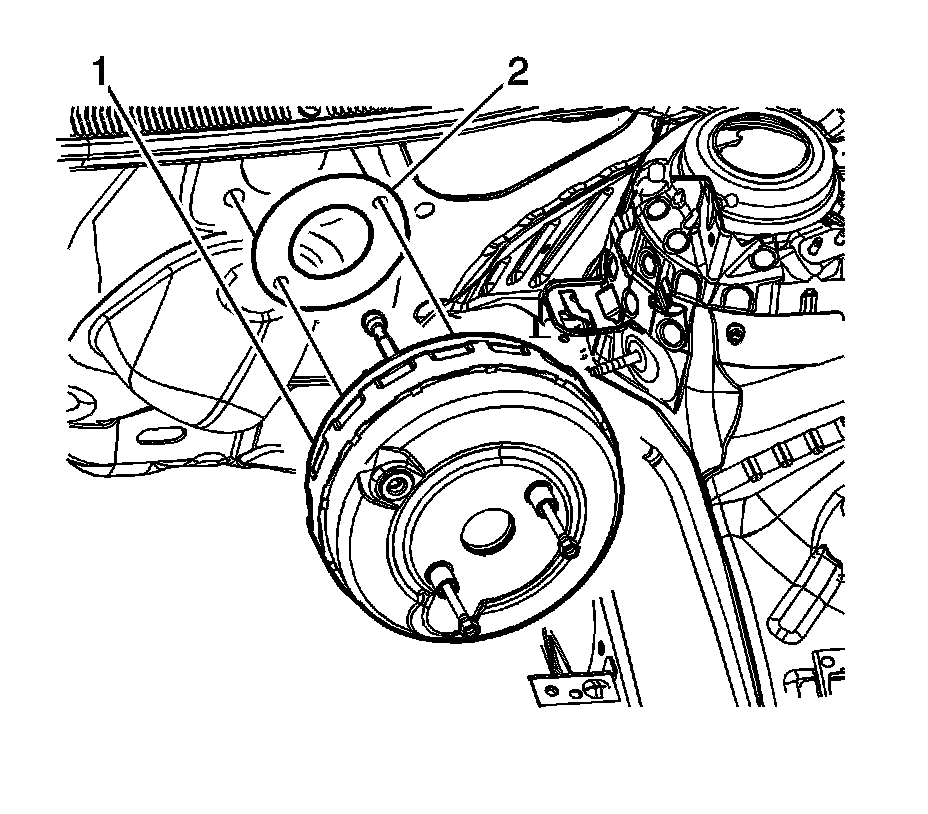 1
2