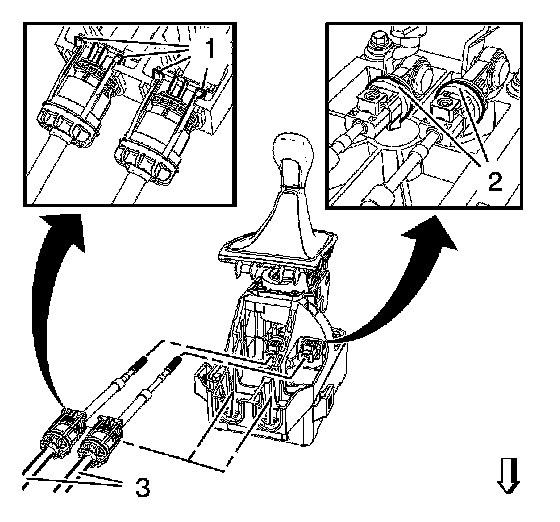 1
2
3