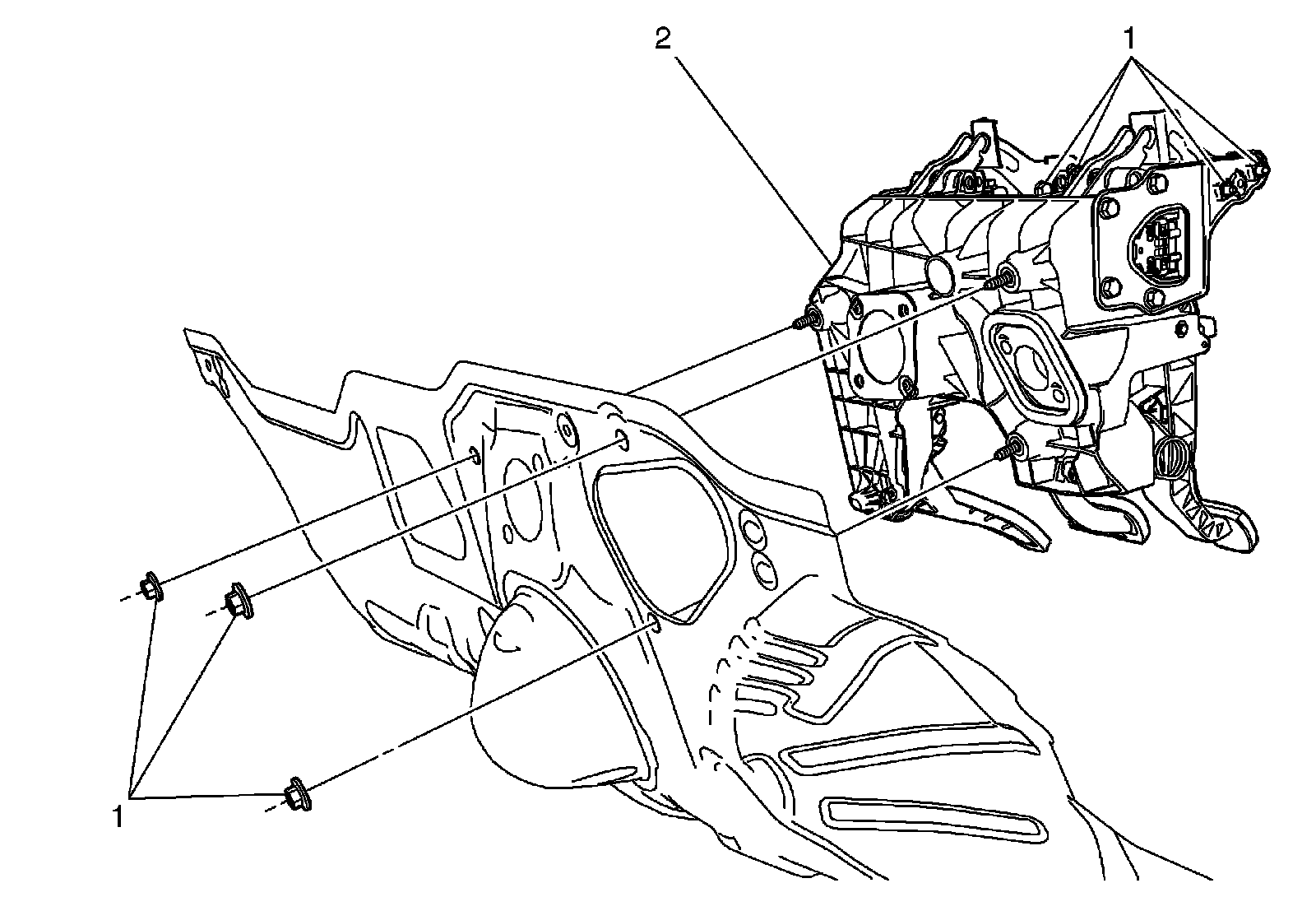 2
1
1