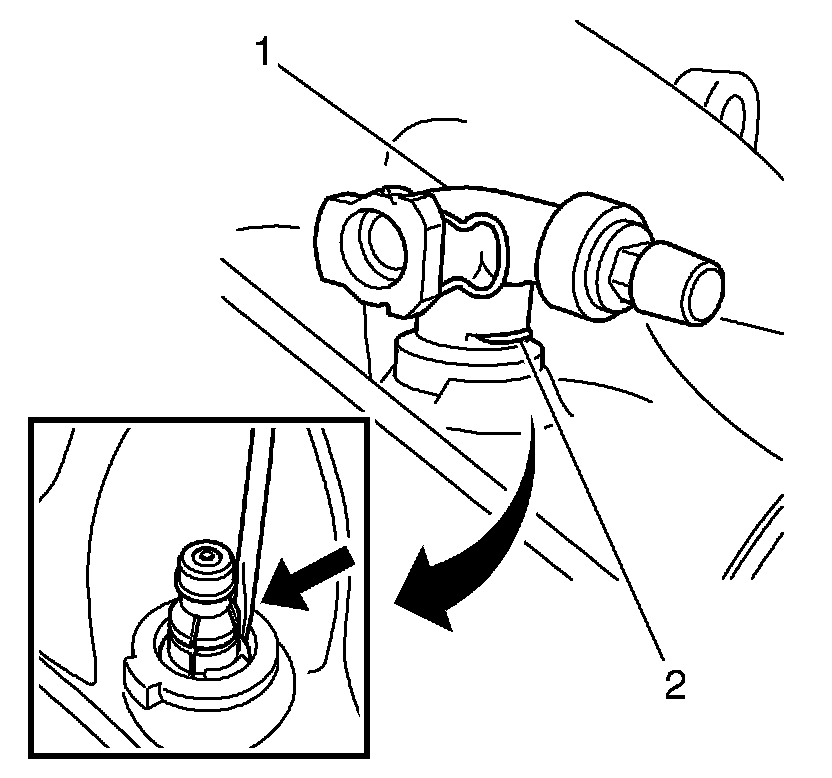 1

2