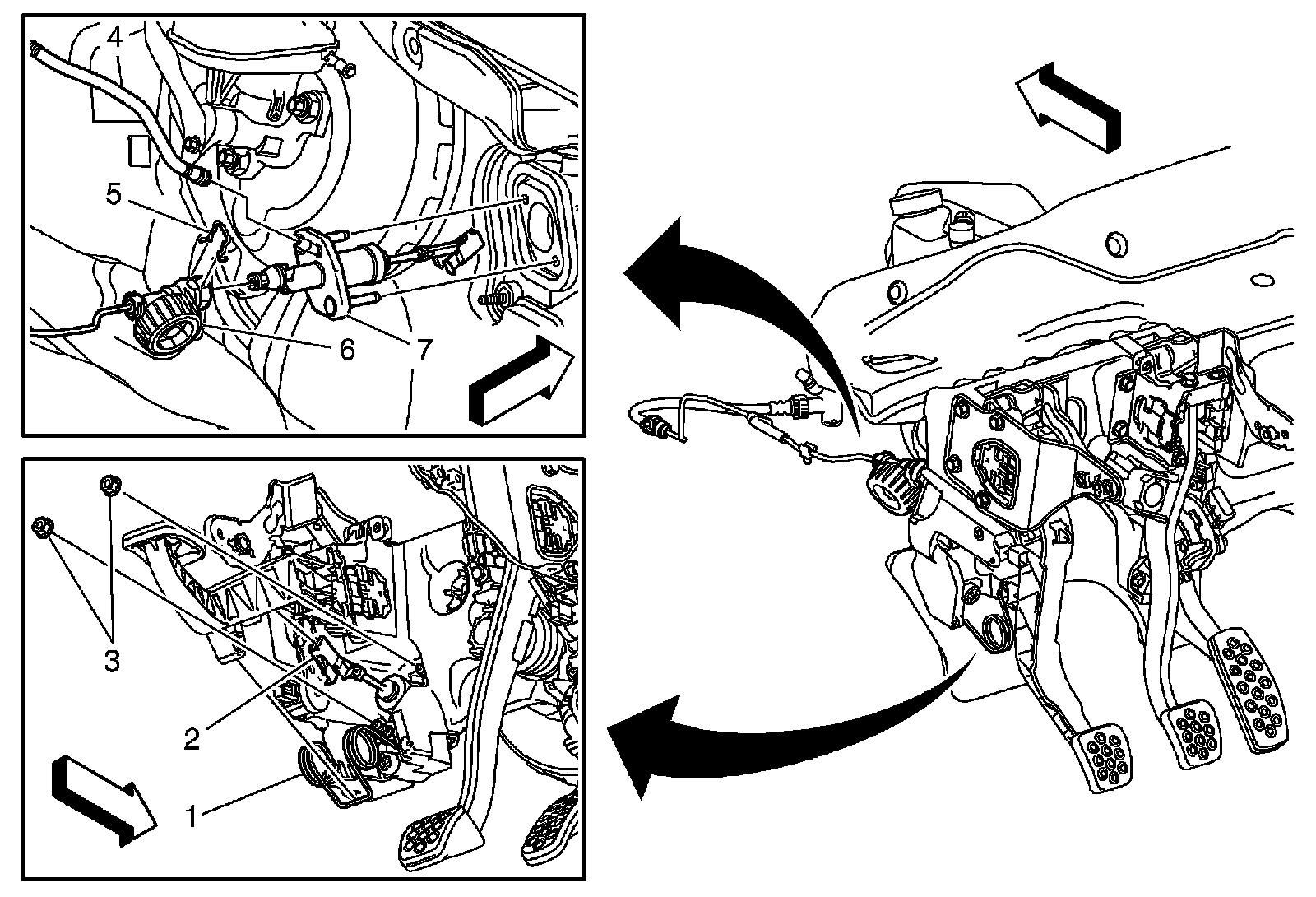 4
5
6
7
3
2
1