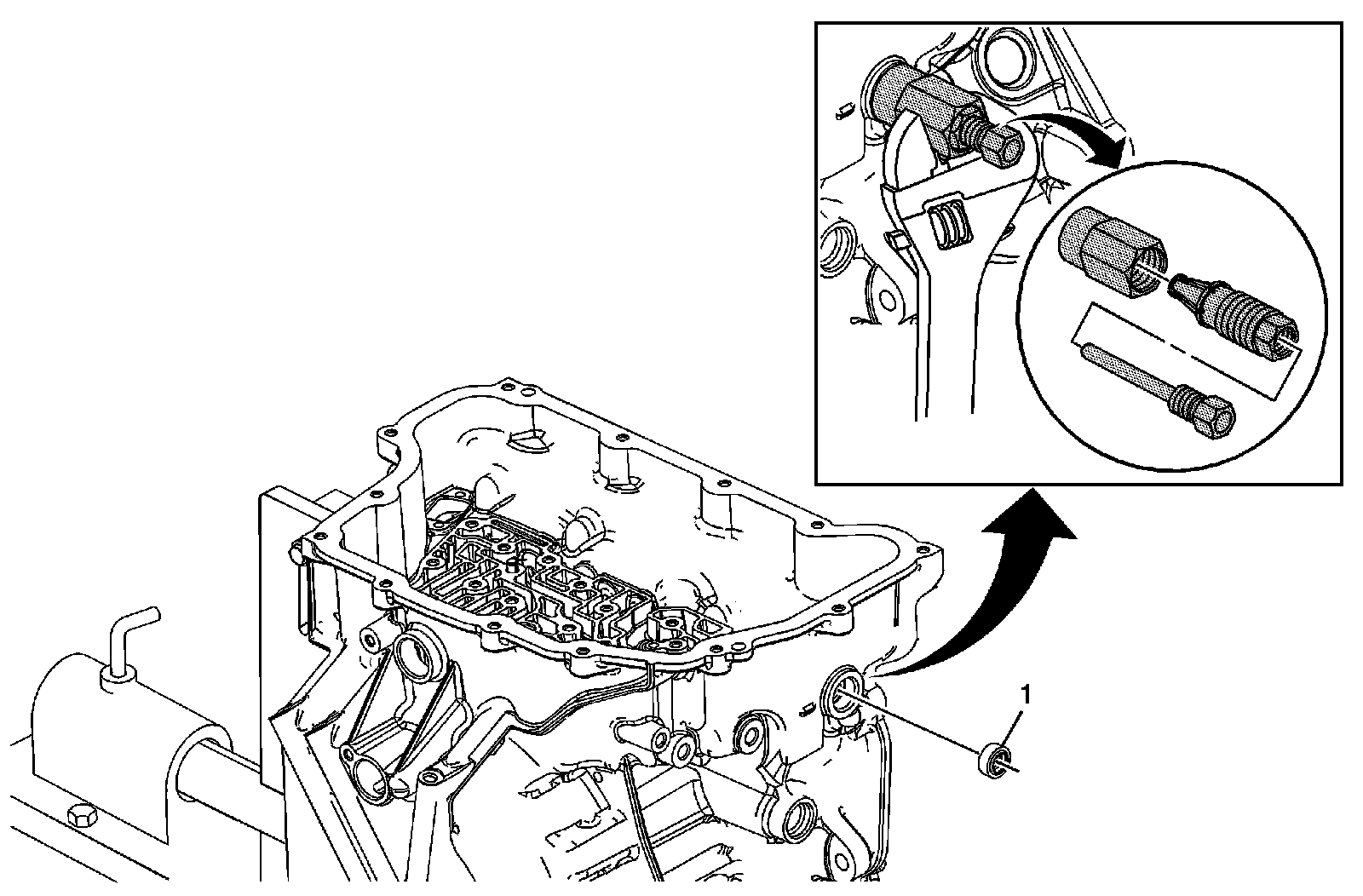 1