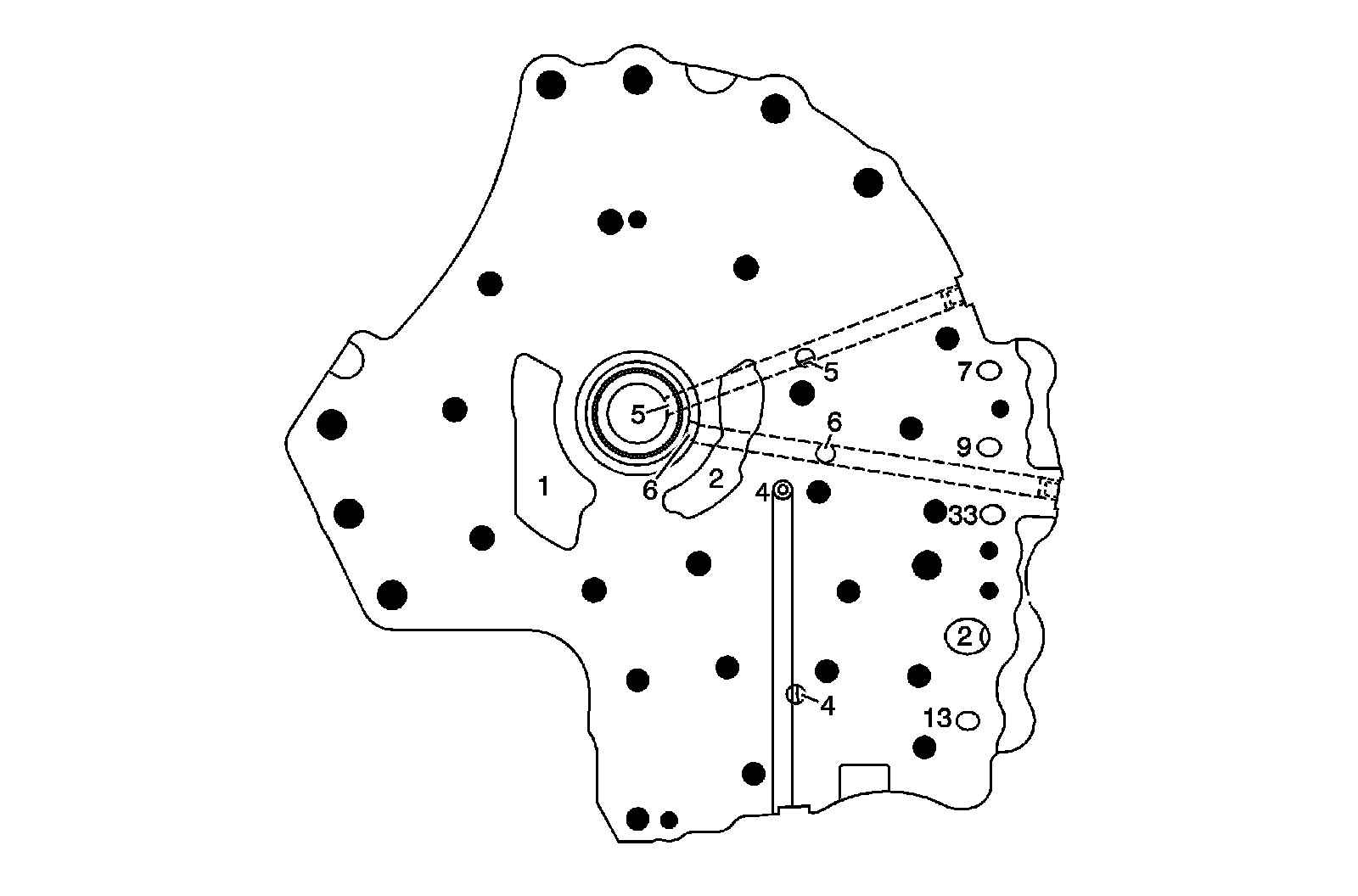 5
7
5
6
9
1
6
2
4
33
2
4
13