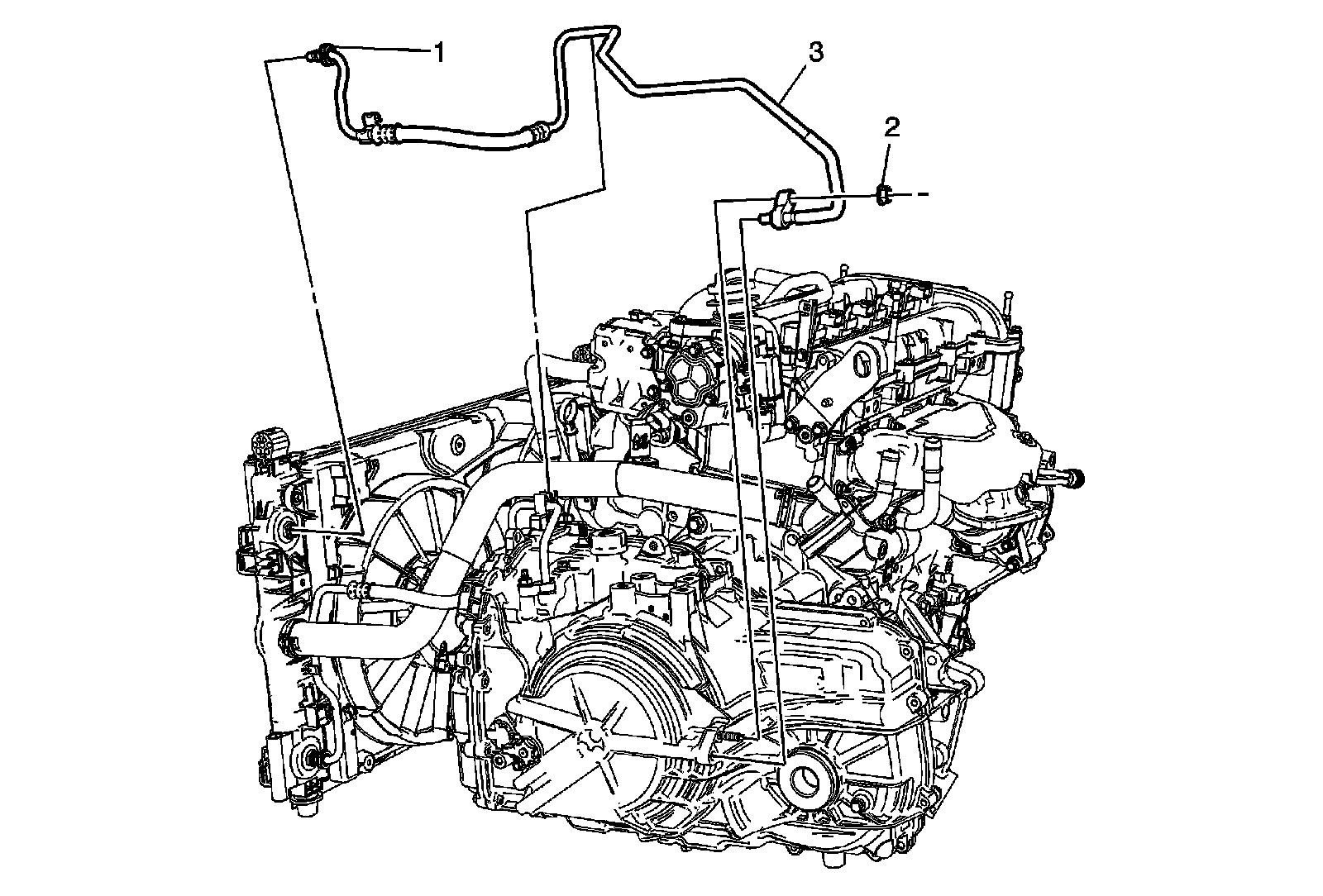 1
3
2