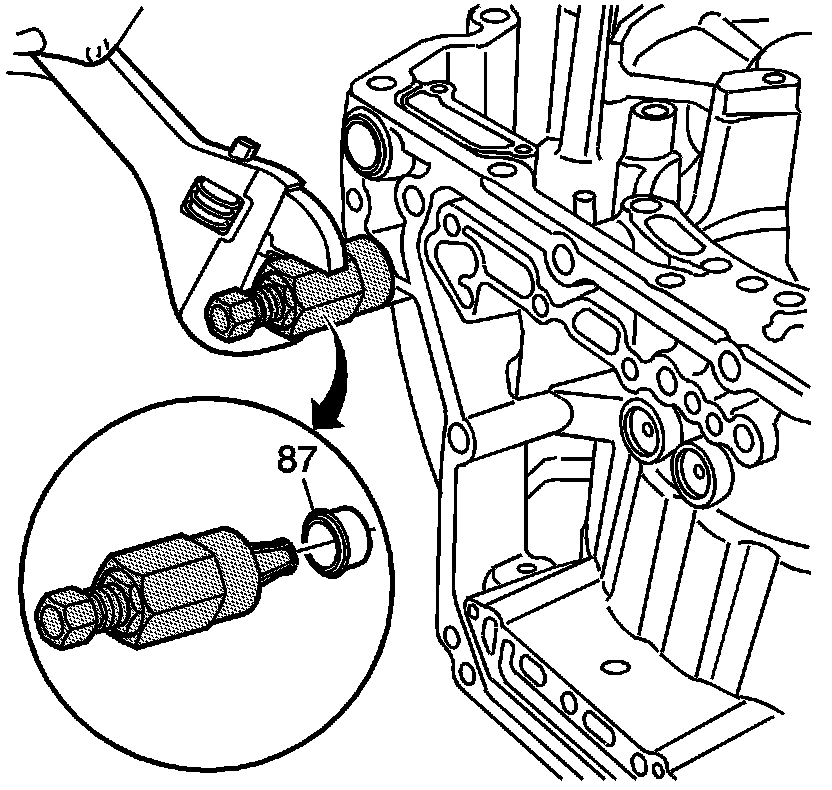 87