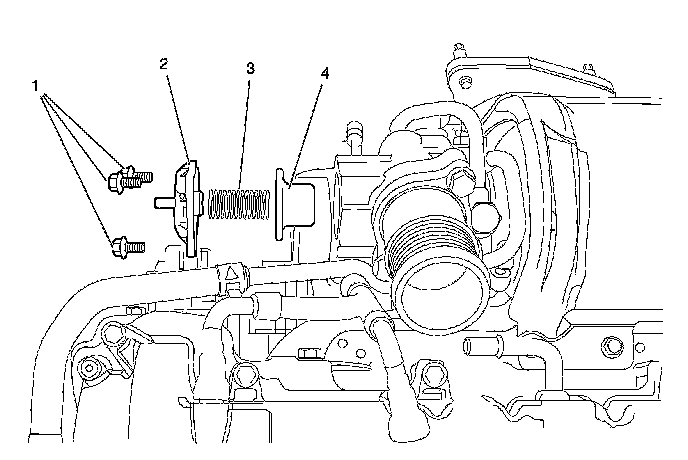 1
2
3
4