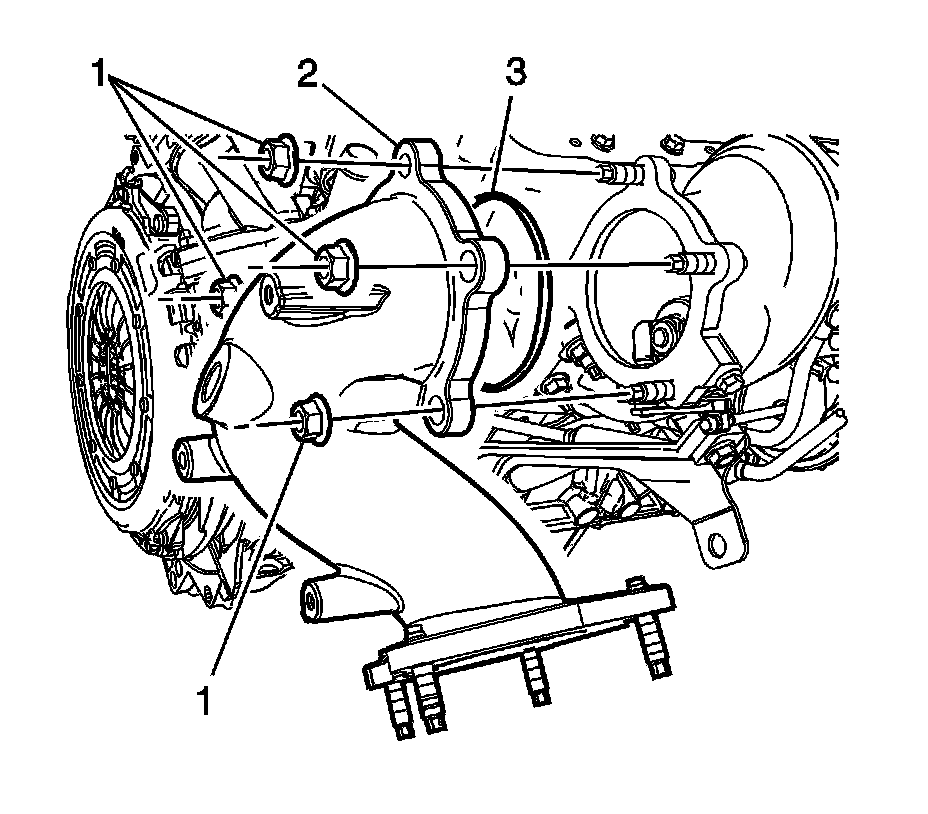 1
2
3
1