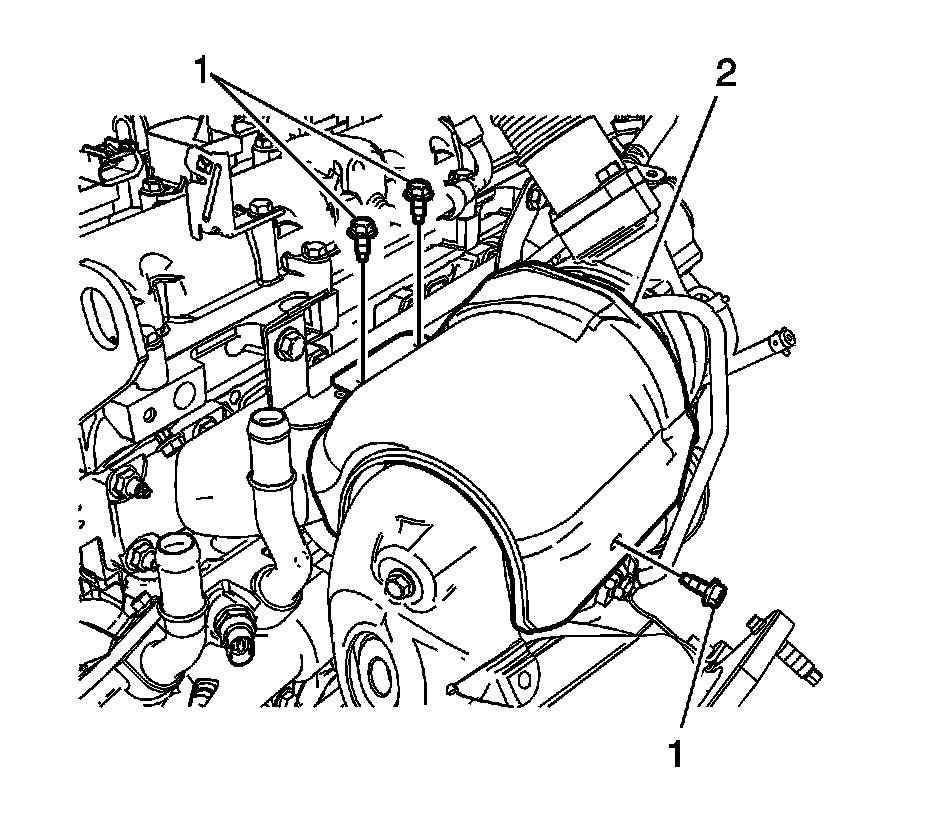 1
2
1