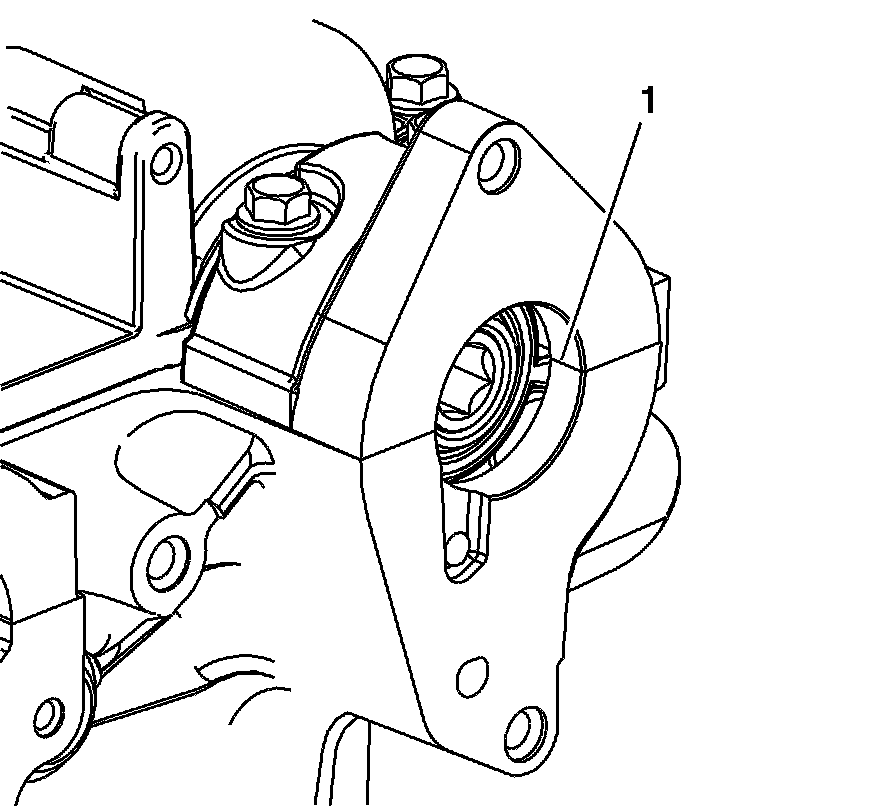 1