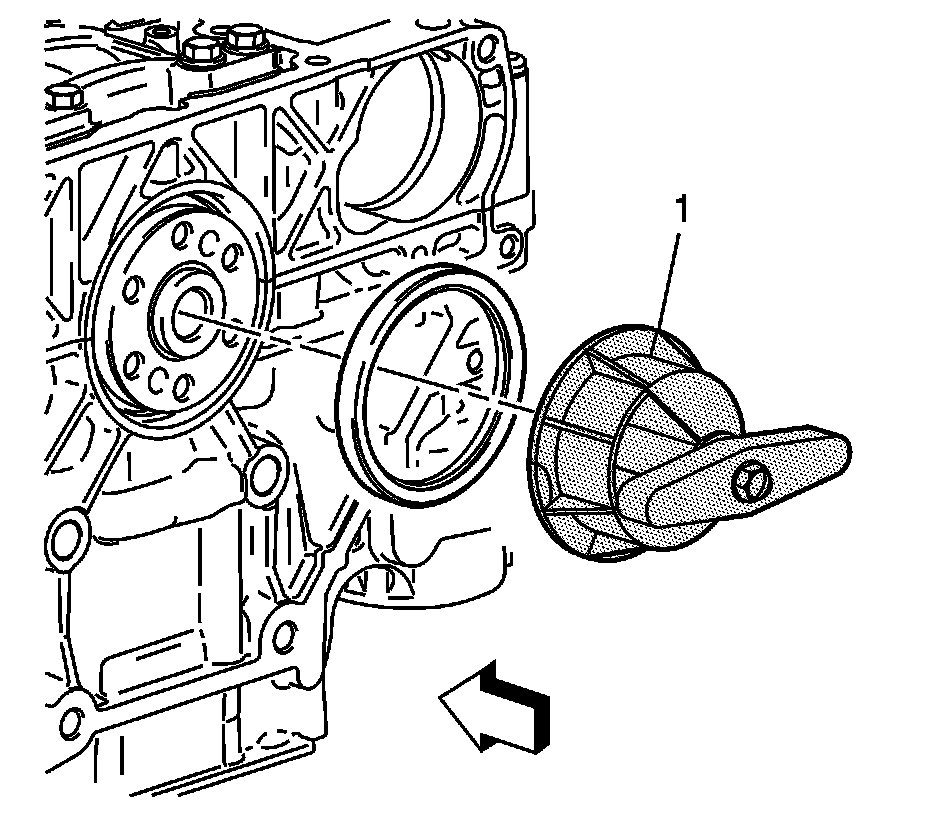 1