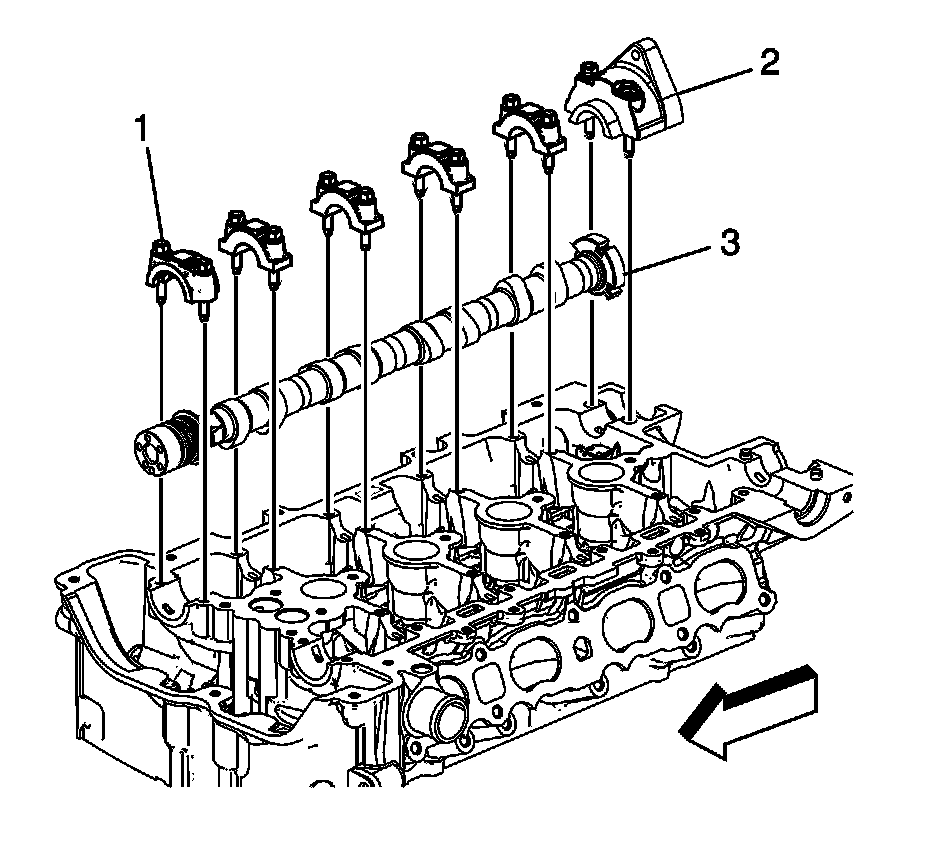 1
2
3