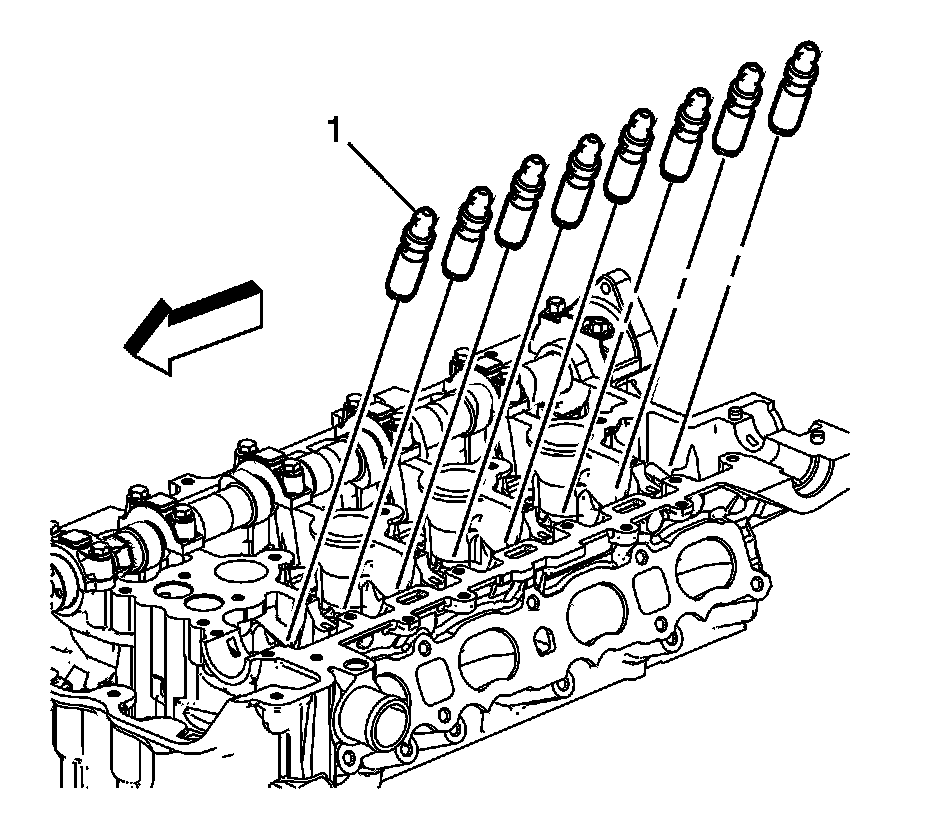 1