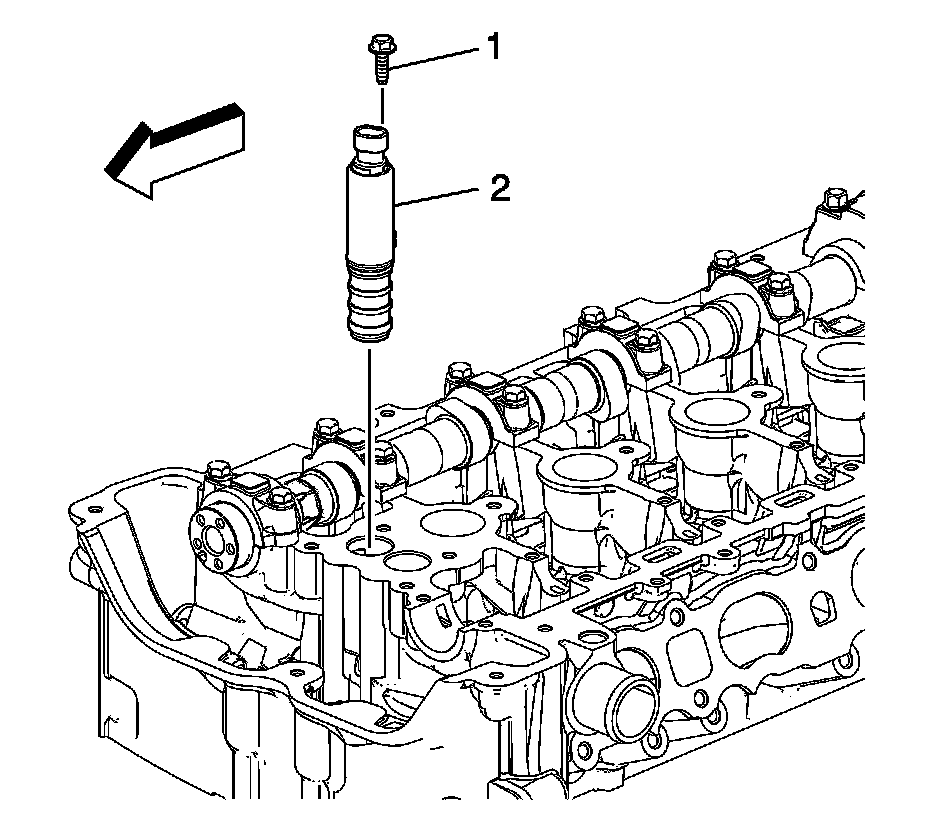 1

2