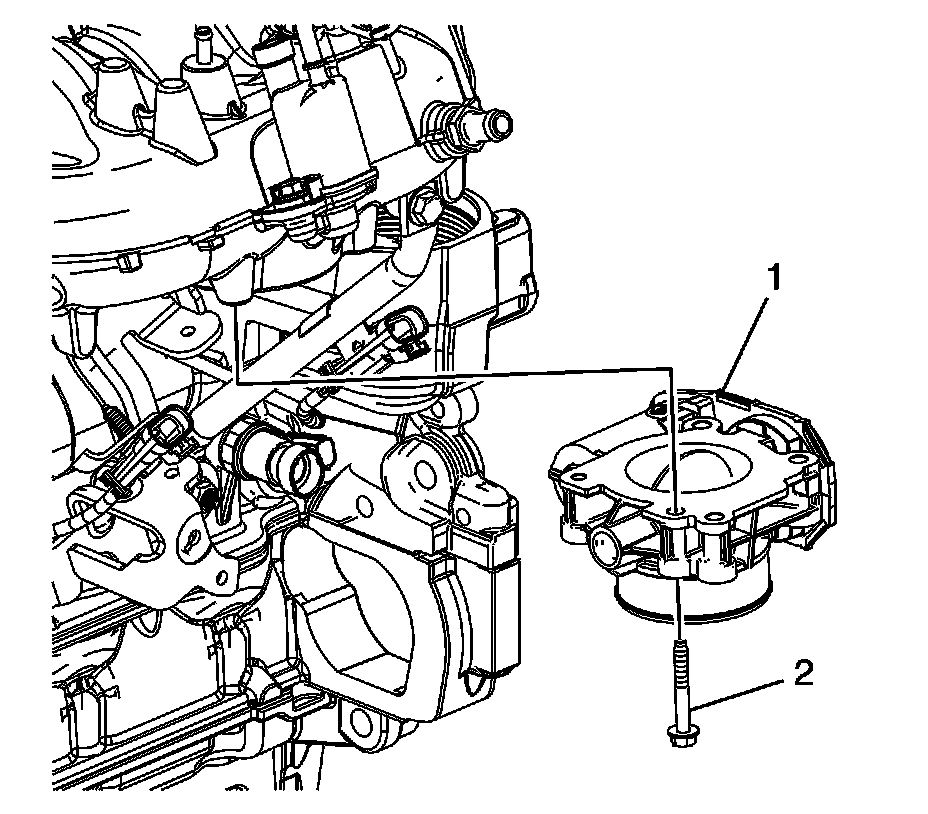 1

2