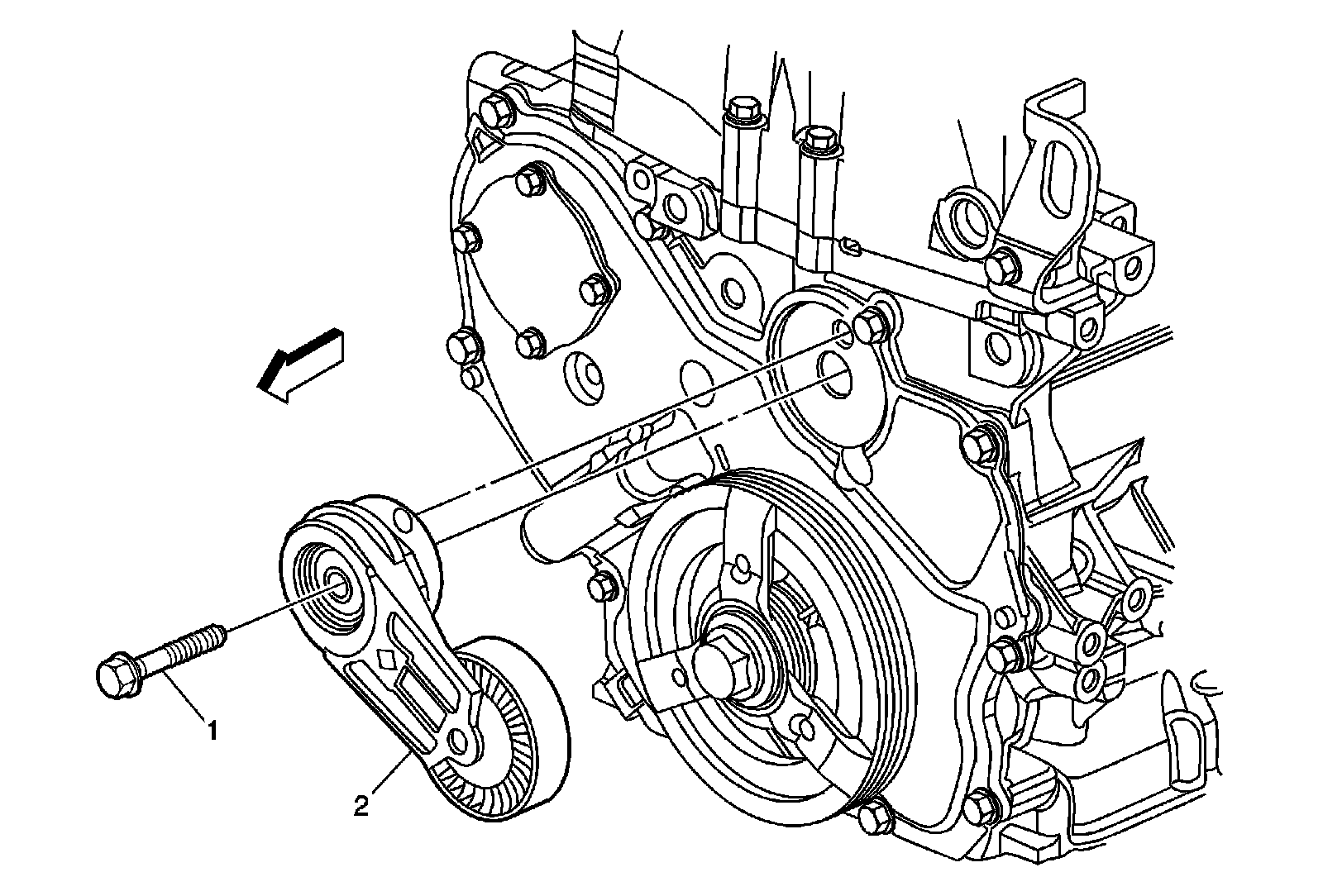 1

2