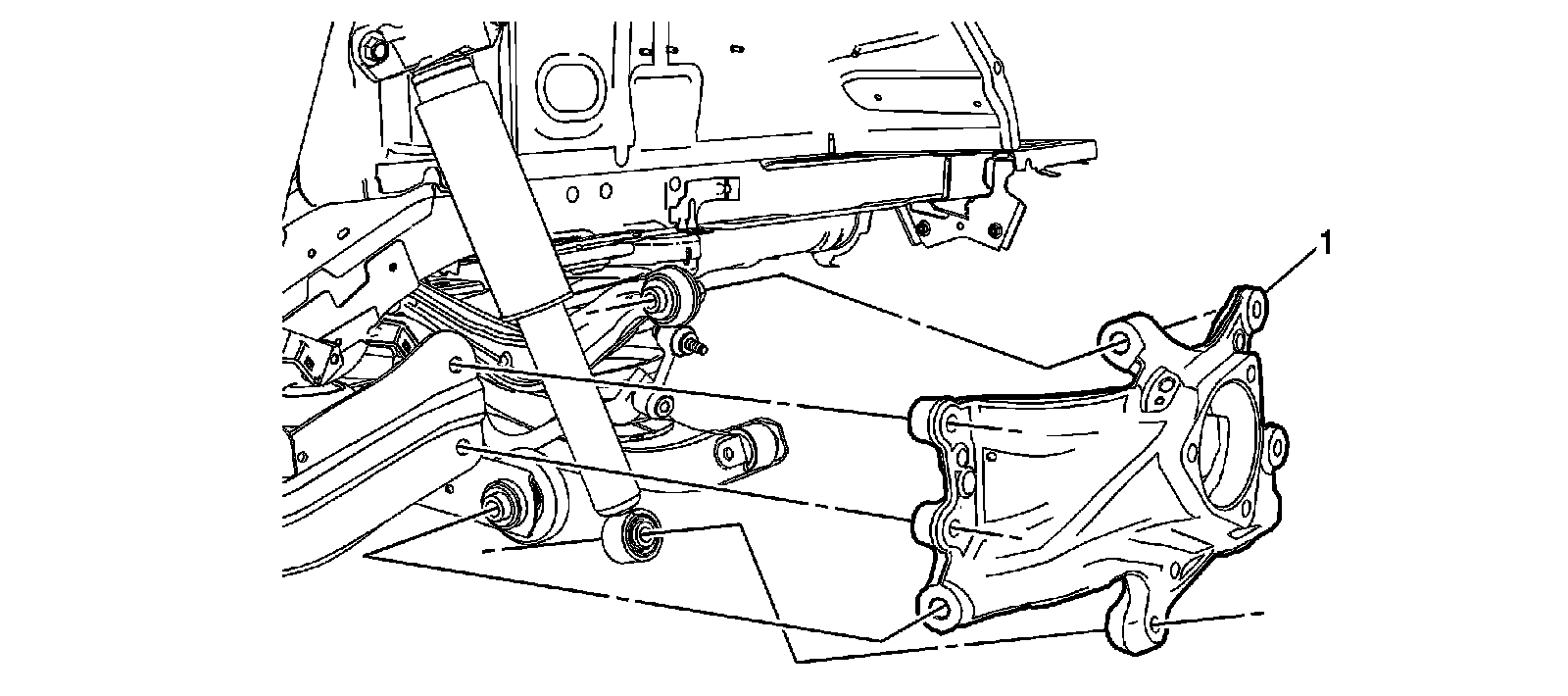 1