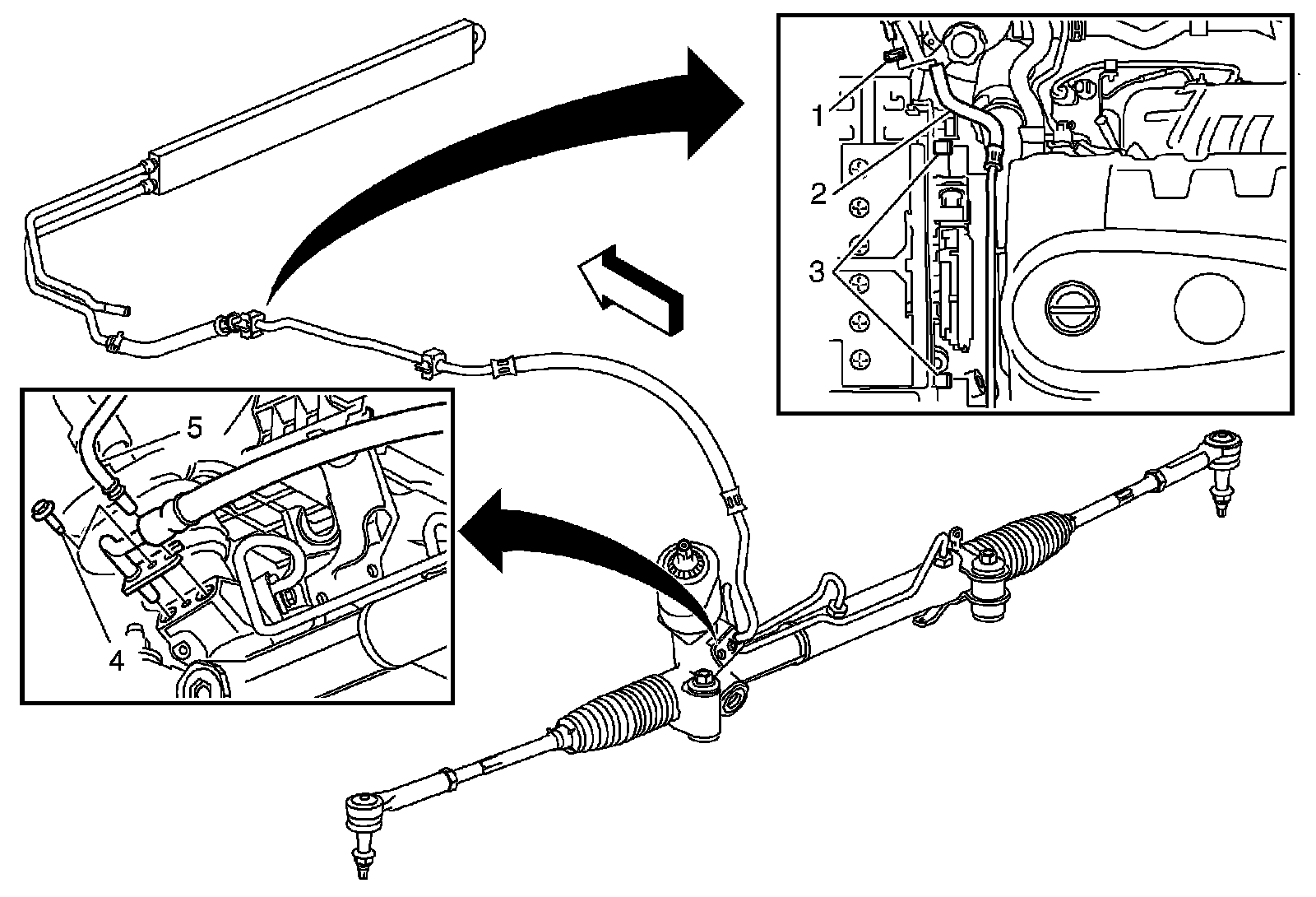 1
2
3
5
4