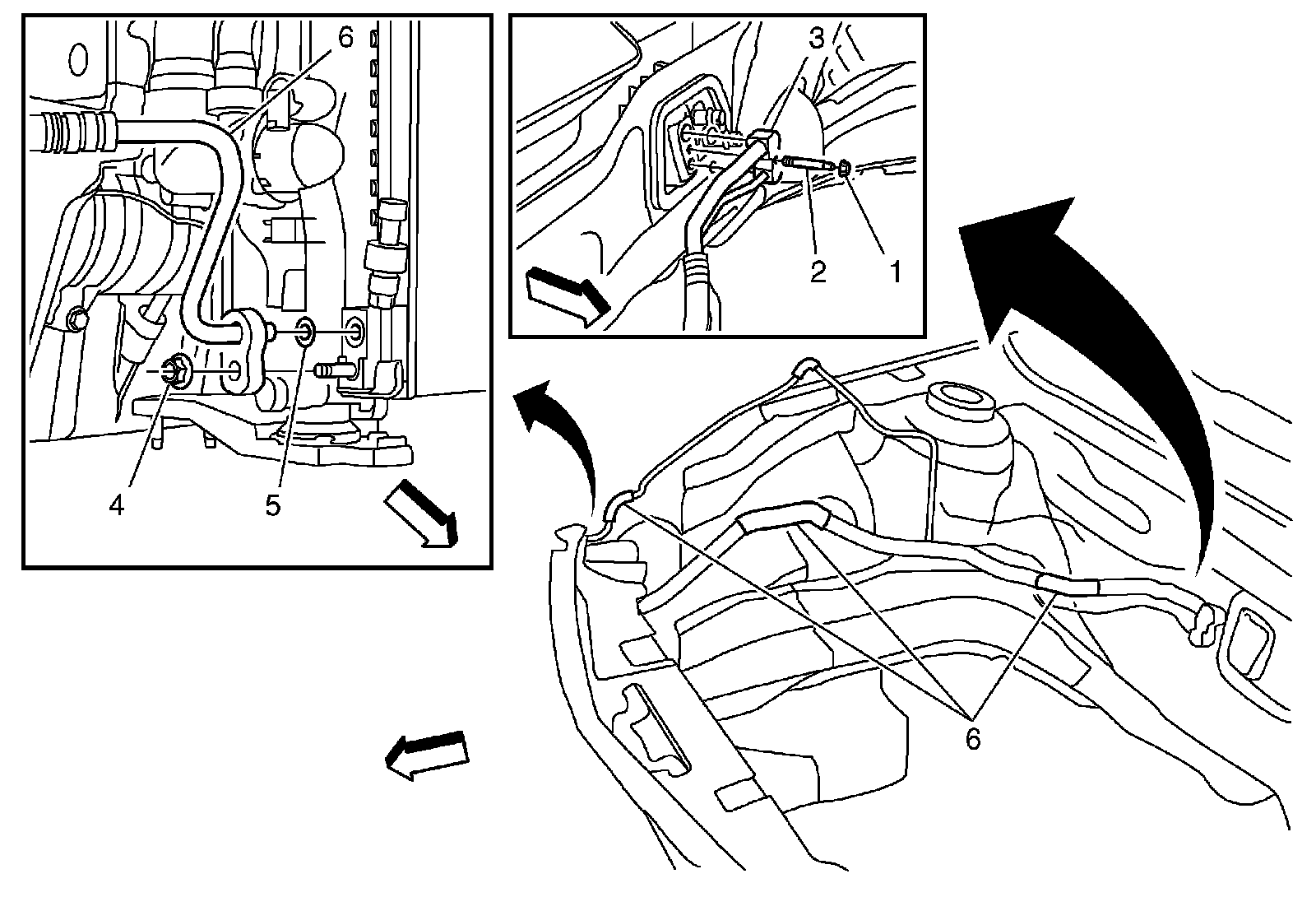 6
4
5
3
2
1
6