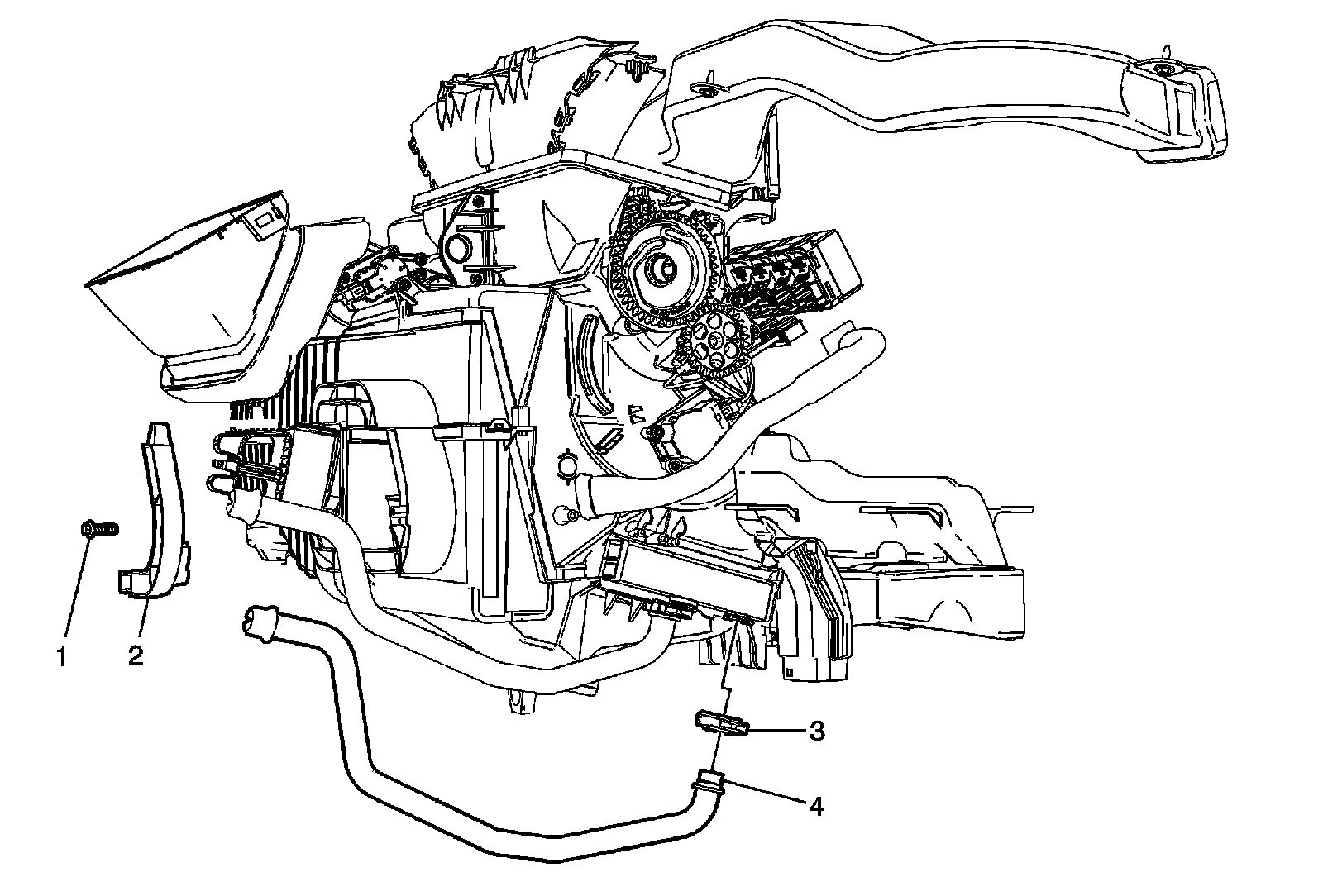 1
2
3
4