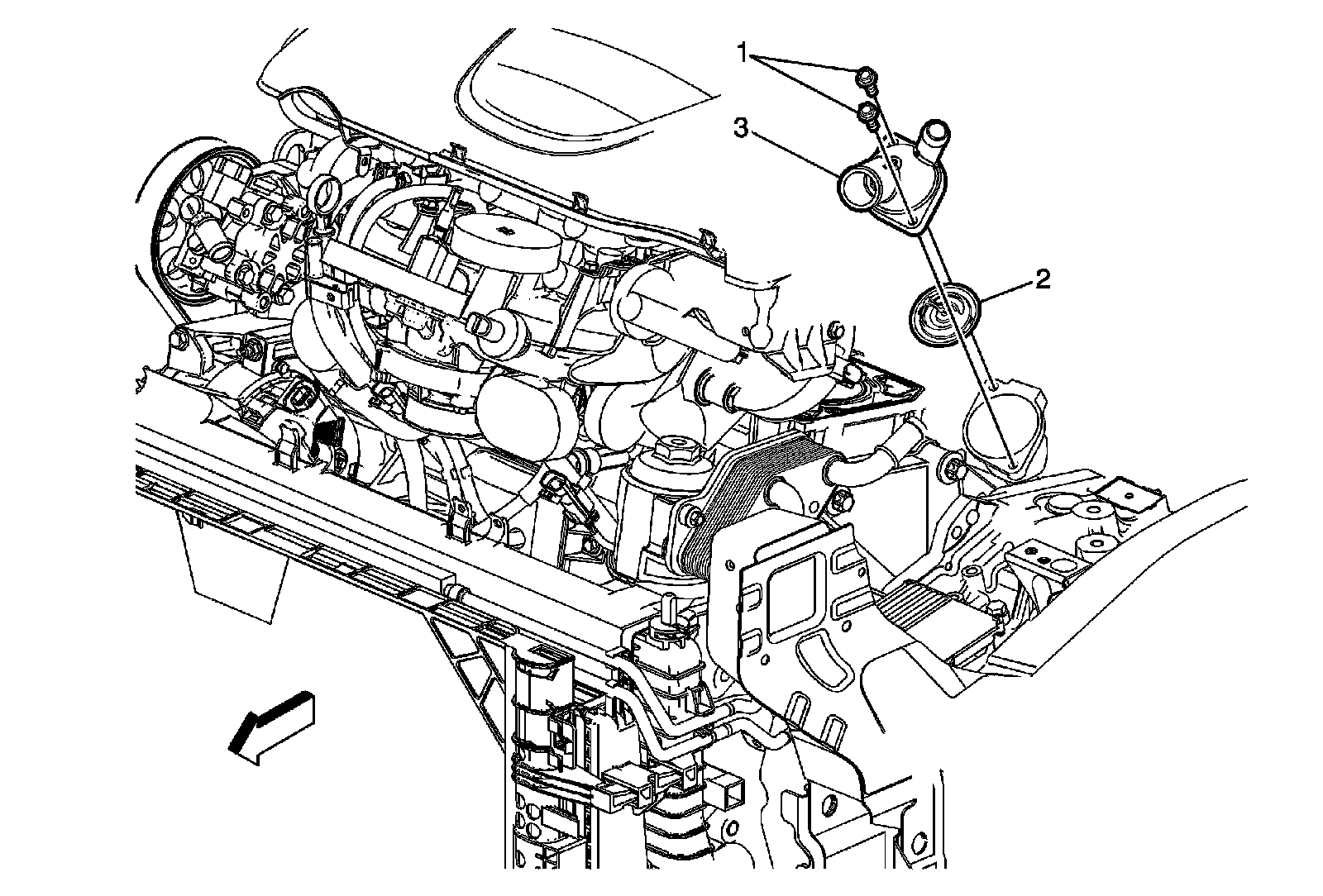 1
3
2