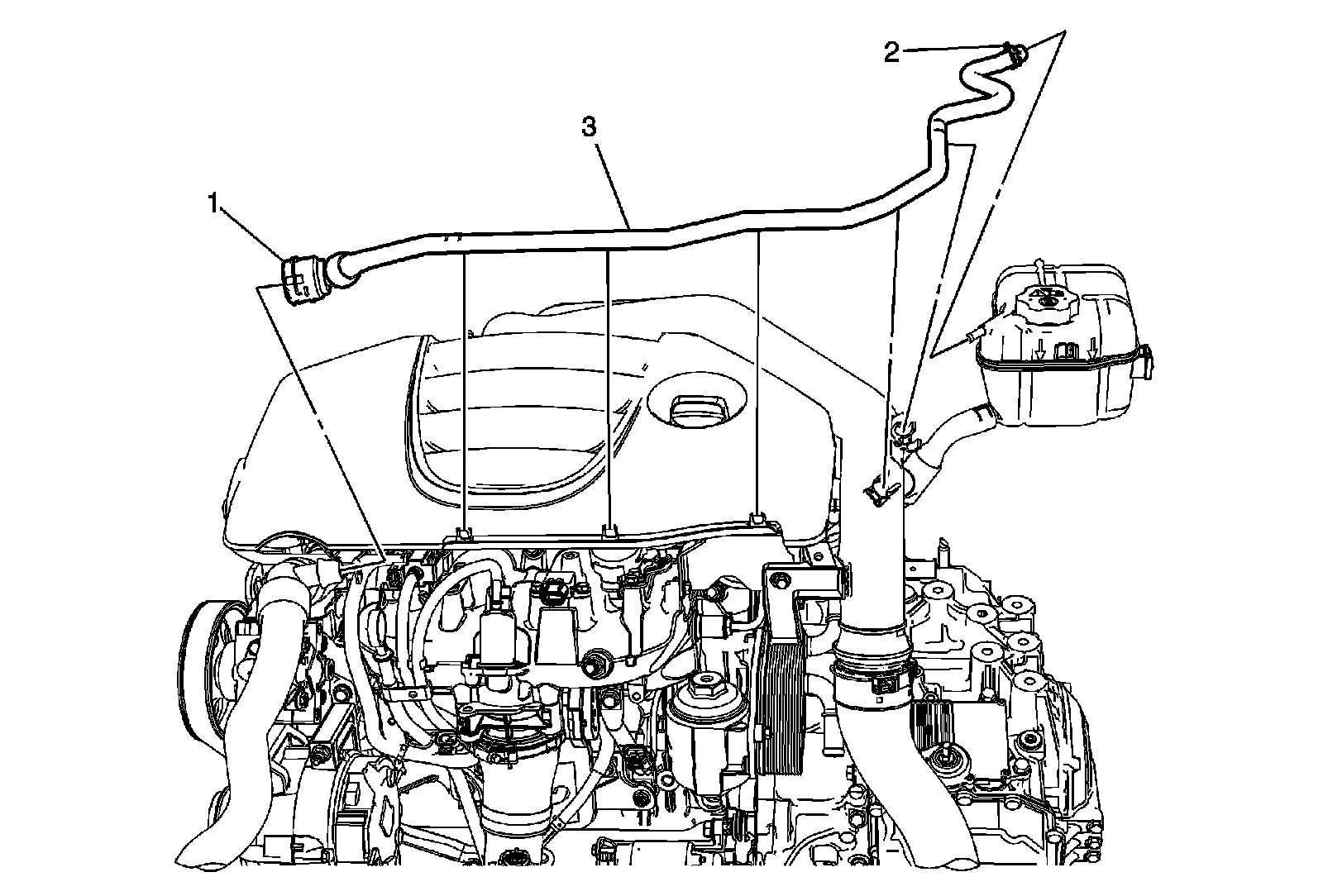 2
3
1