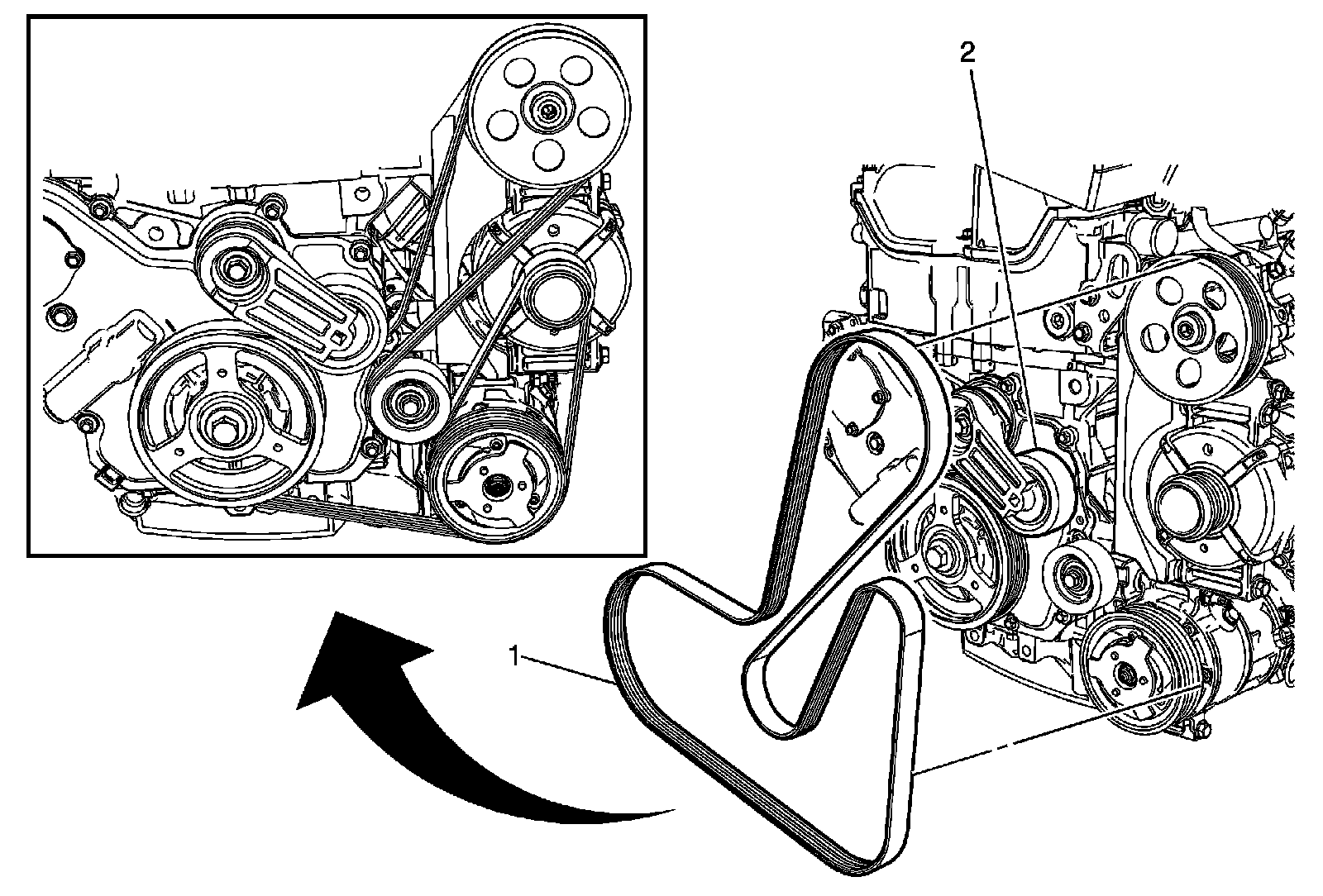 2

1