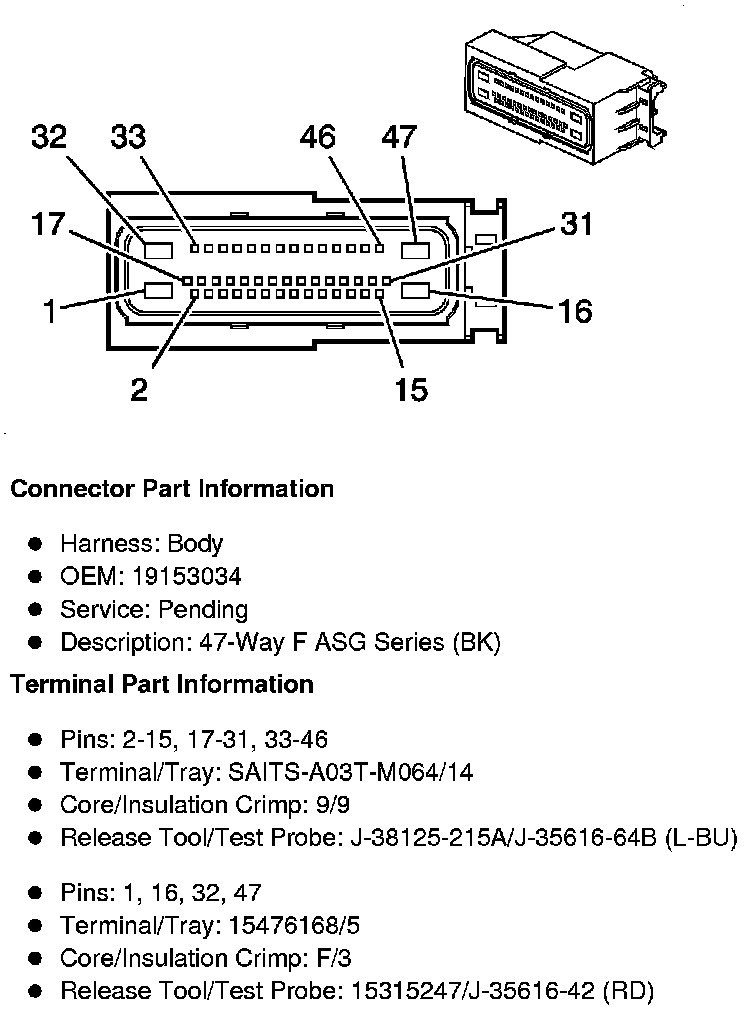 32 33 46 47
17 31
1 16
2 15

**Connector Part Information**

- Harness: Body
- OEM: 19153034
- Service: Pending
- Description: 47-Way F ASG Series (BK)

**Terminal Part Information**

- Pins: 2-15, 17-31, 33-46
- Terminal/Tray: SAITS-A03T-M064/14
- Core/Insulation Crimp: 9/9
- Release Tool/Test Probe: J-38125-215A/J-35616-64B (L-BU)

- Pins: 1, 16, 32, 47
- Terminal/Tray: 15476168/5
- Core/Insulation Crimp: F/3
- Release Tool/Test Probe: 15315247/J-35616-42 (RD)