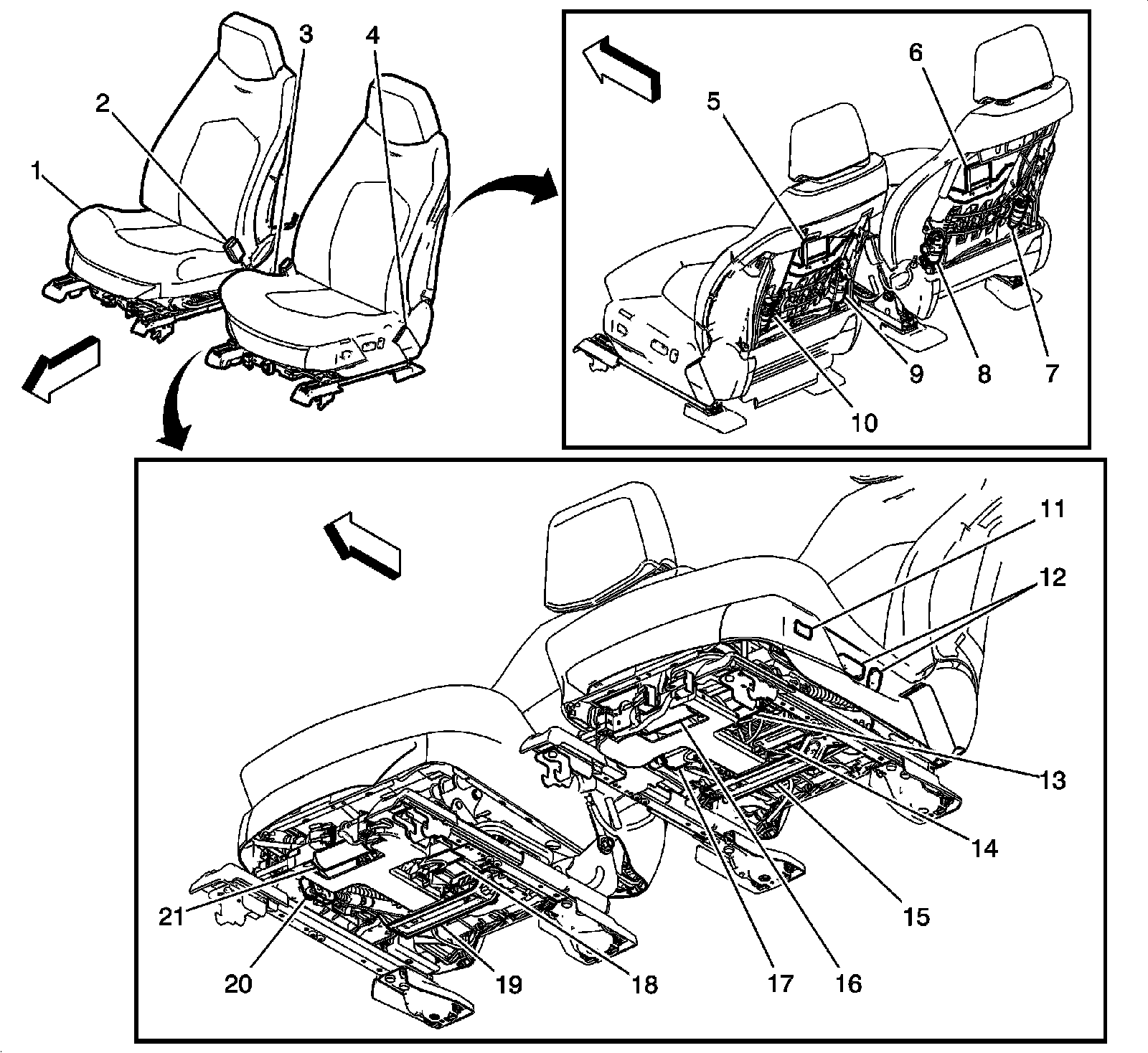 1
2
3
4
5
6
7
8
9
10
11
12
13
14
15
16
17
18
19
20
21