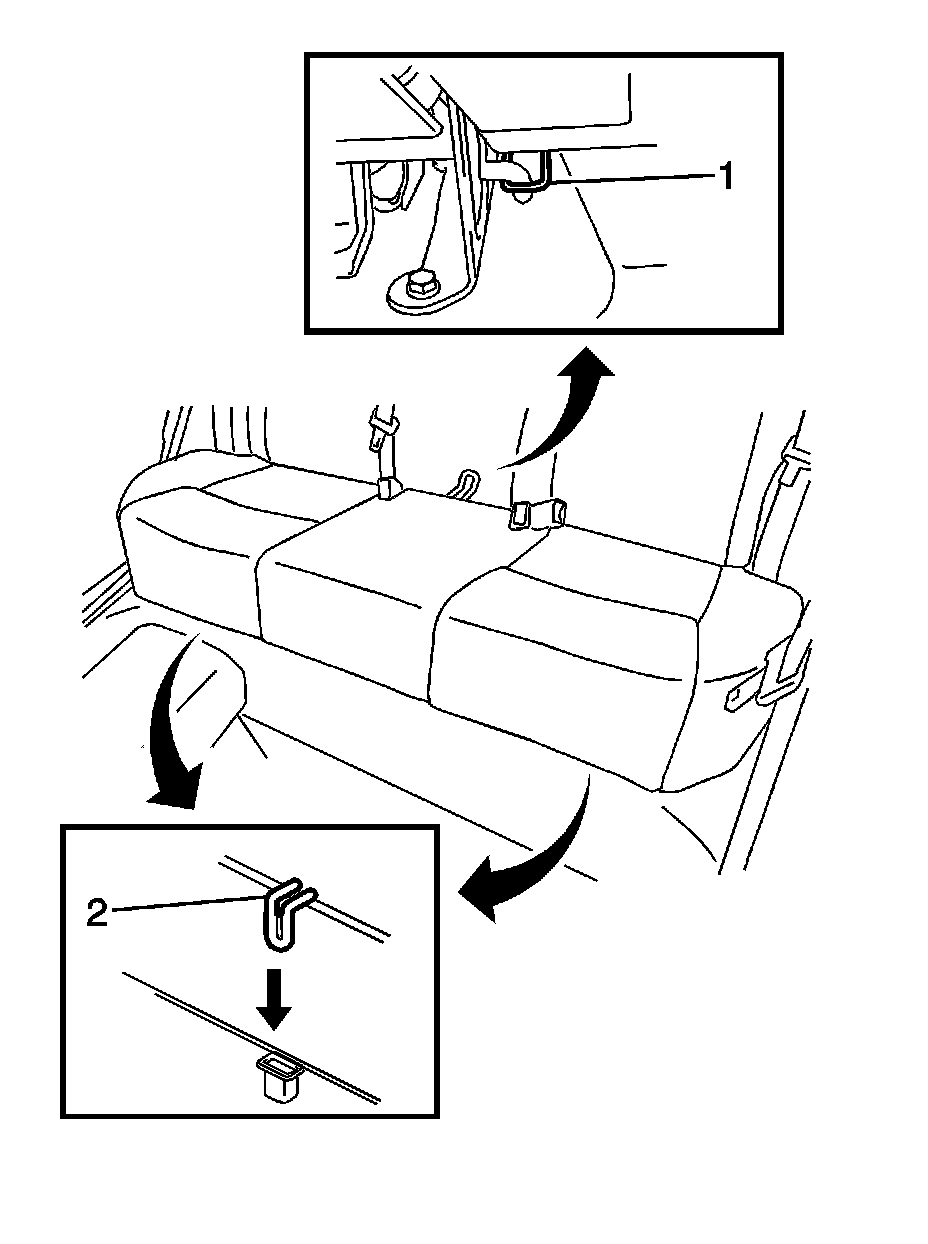 1

2