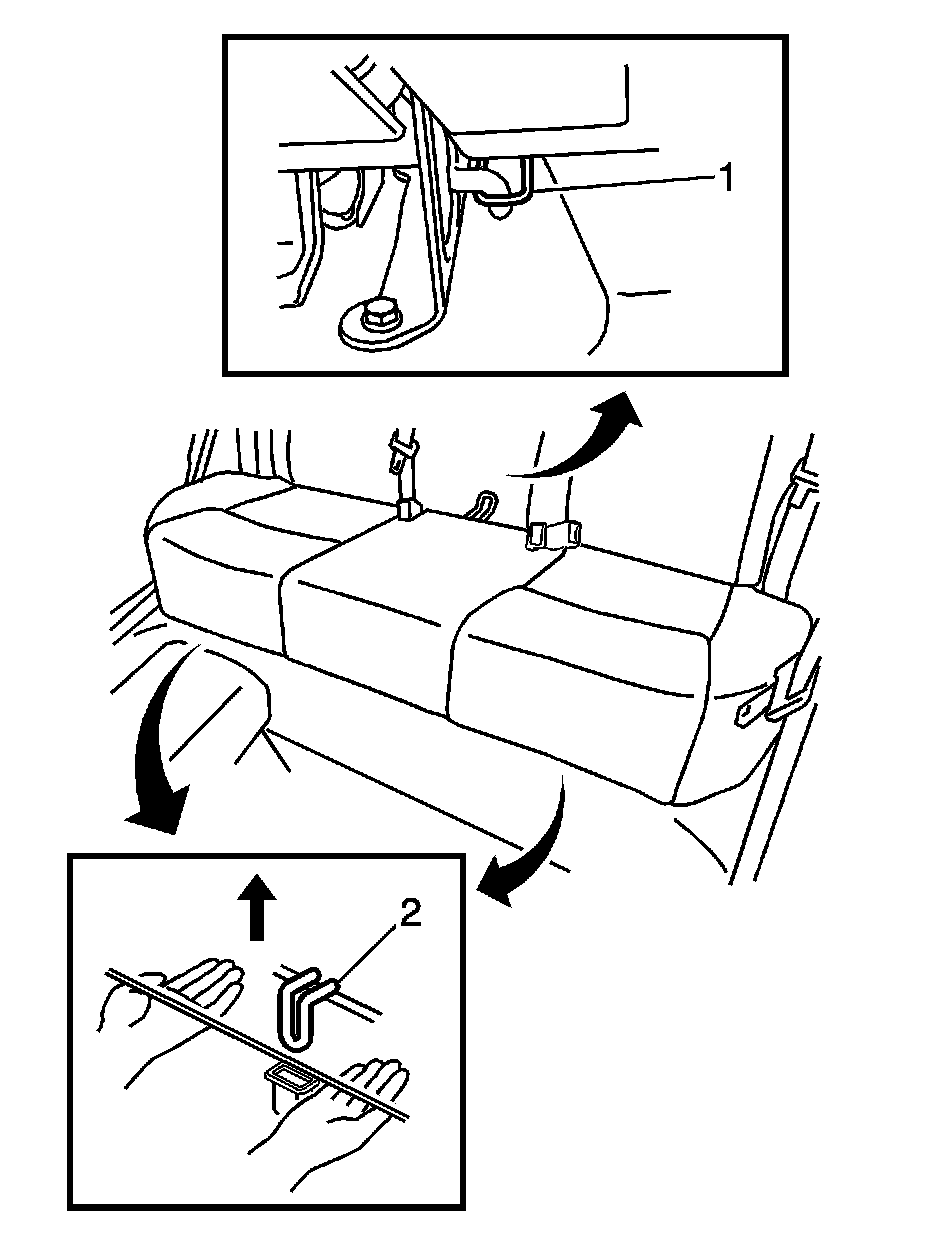 1

2