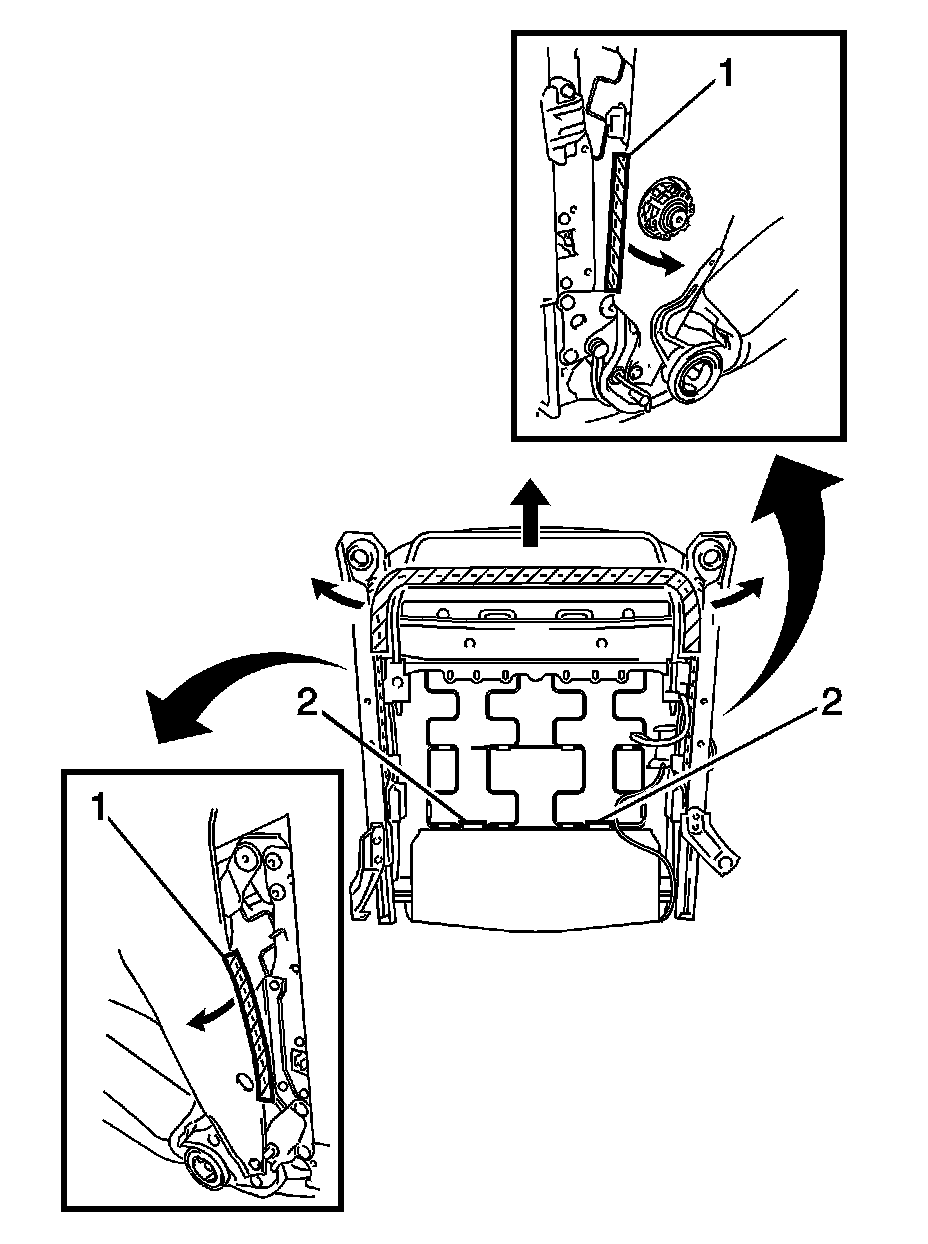 1

2

2

1