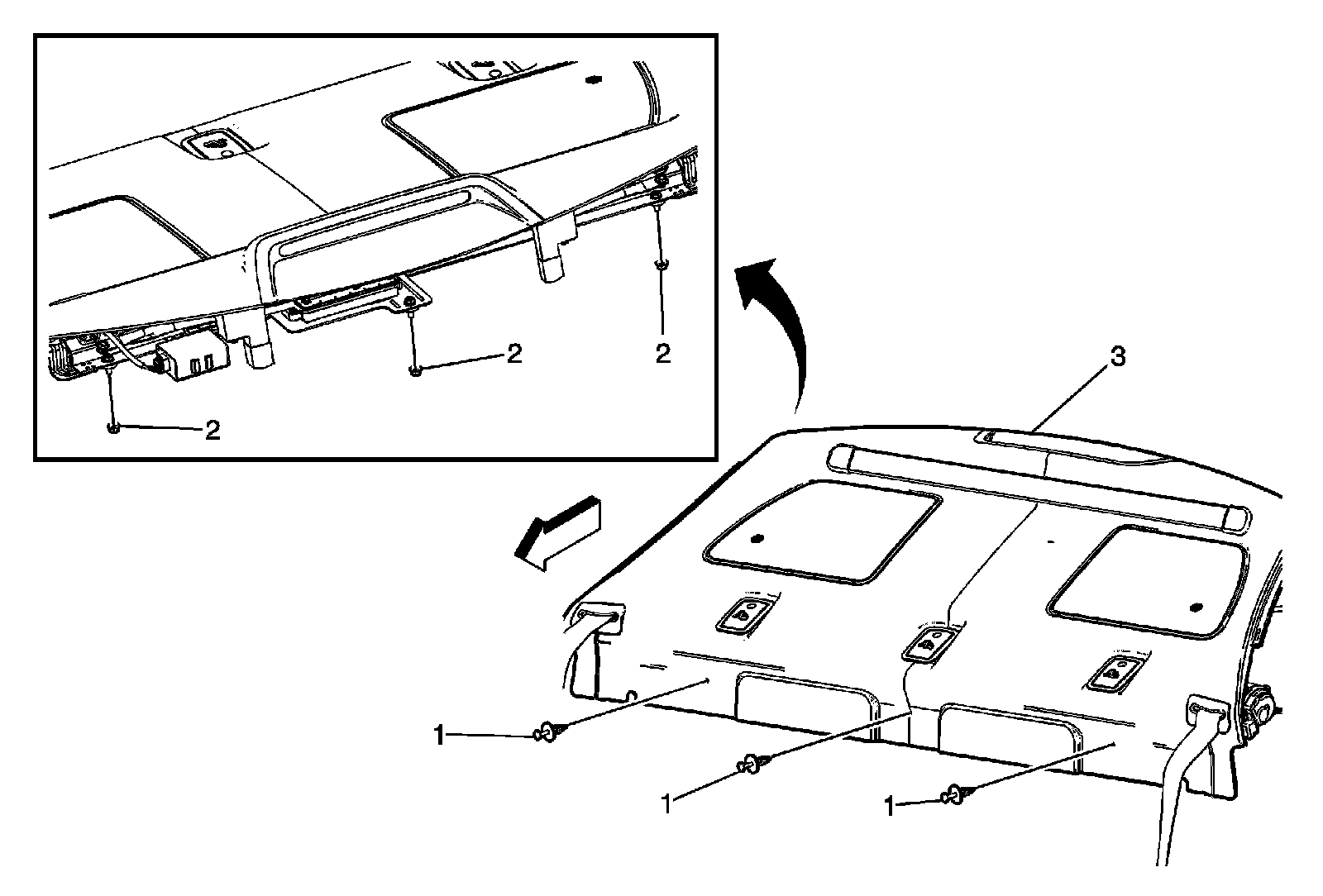 2
2
2
3
1
1
1