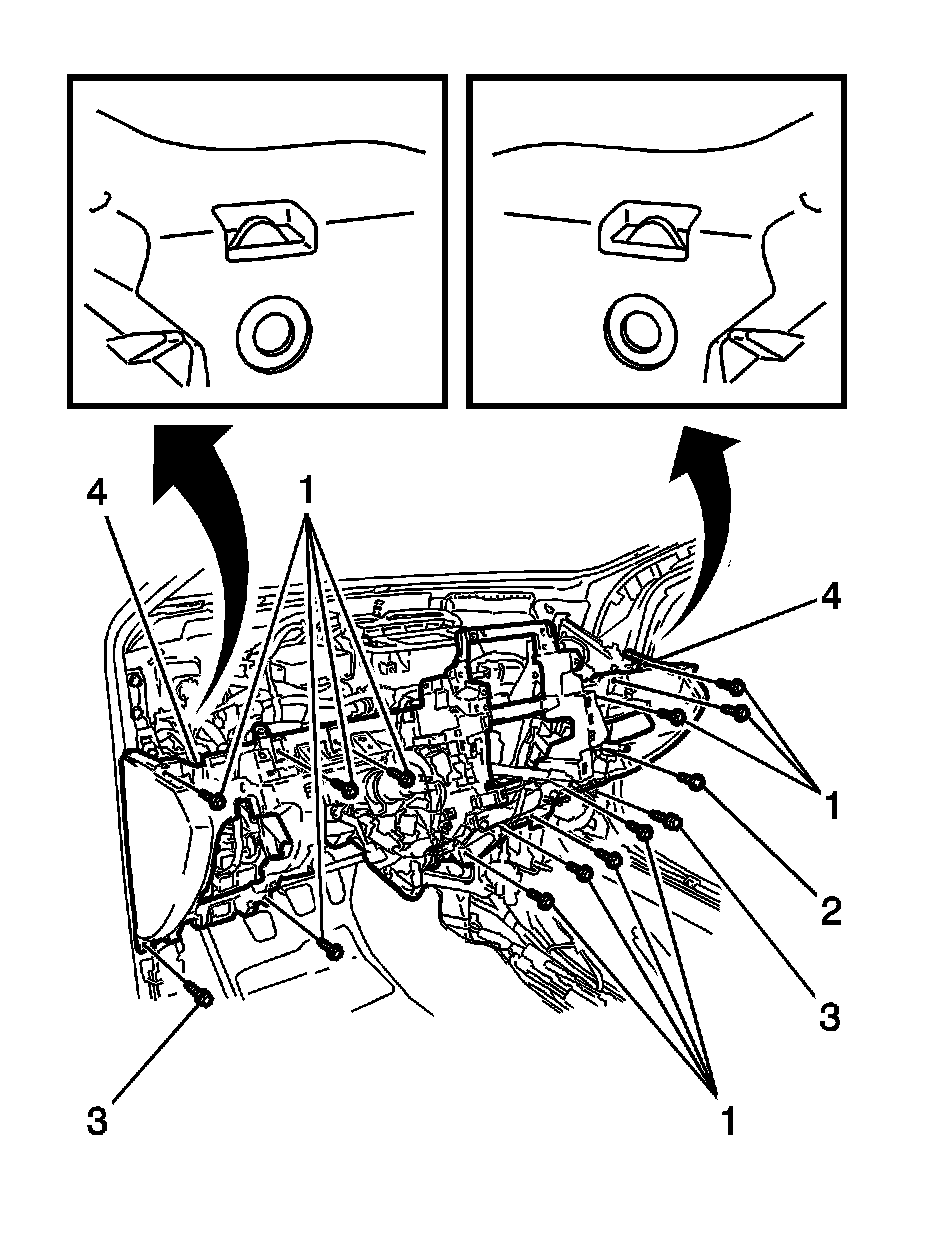 4
1
4
1
2
3
3
1