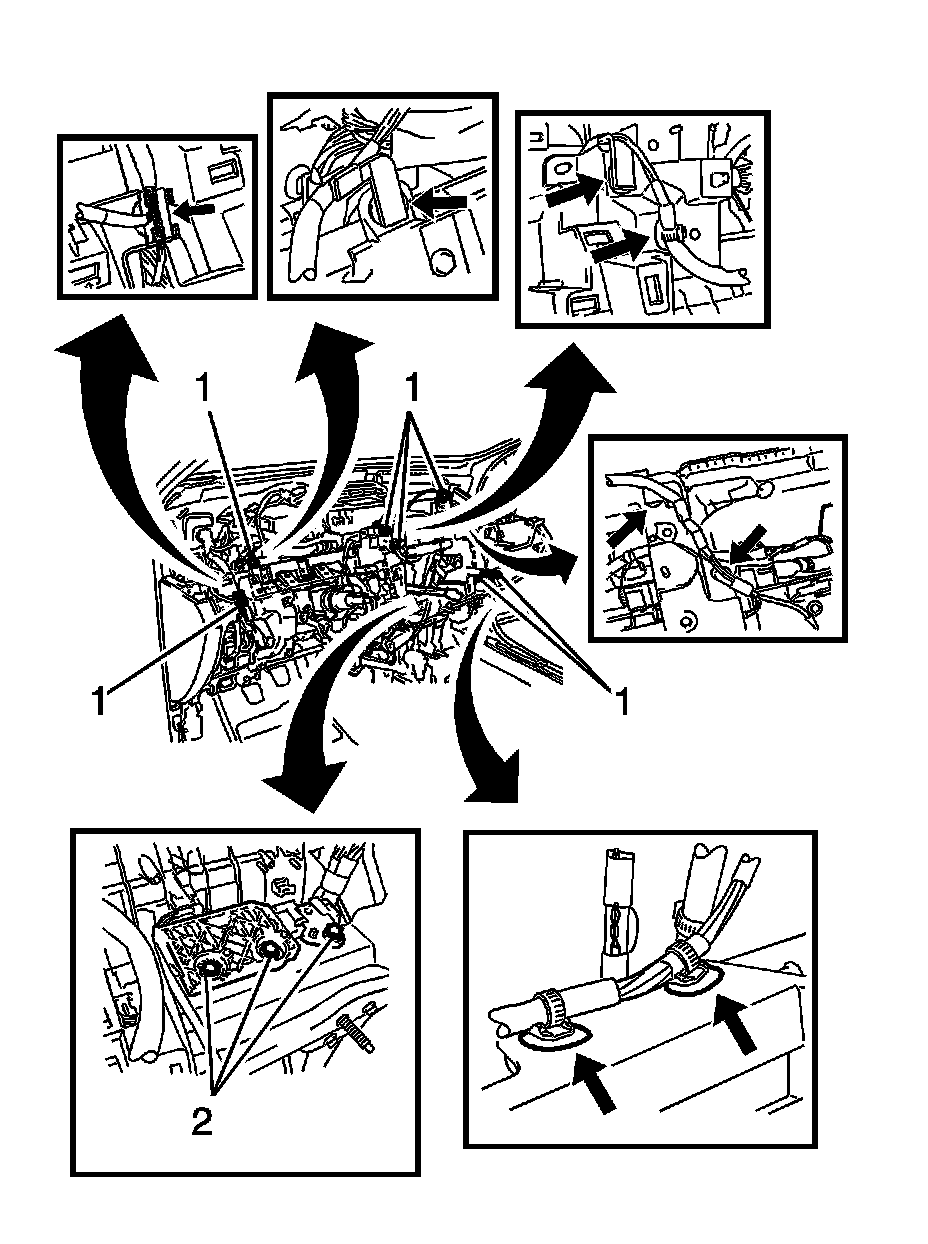 1
1
1
1
2