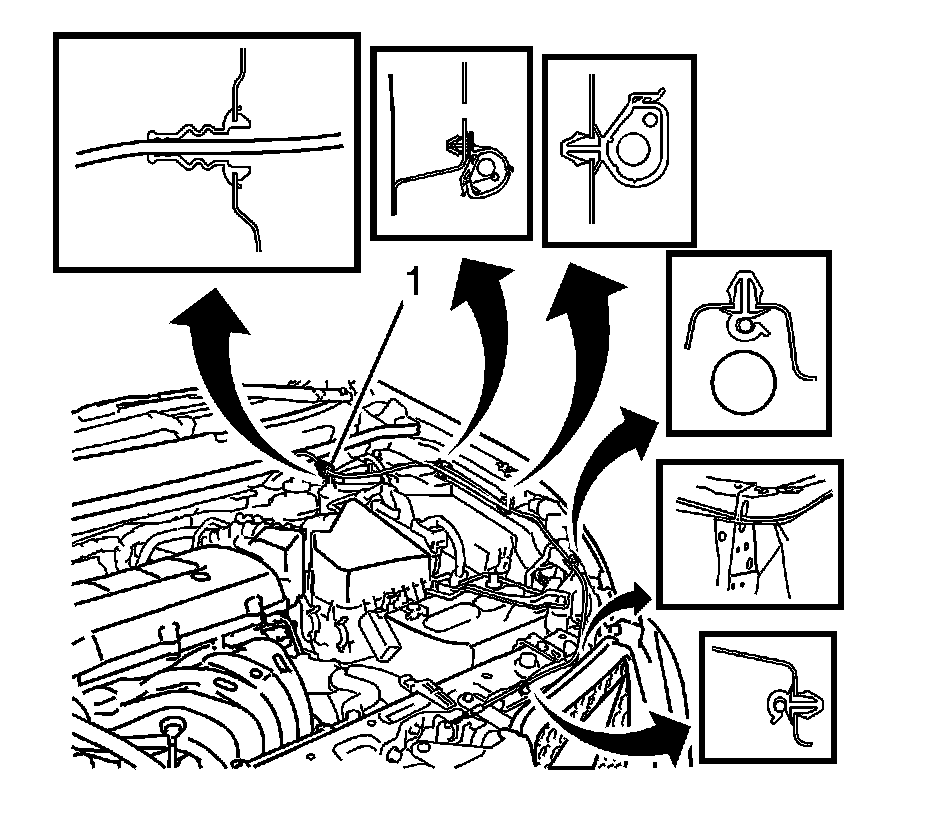 1